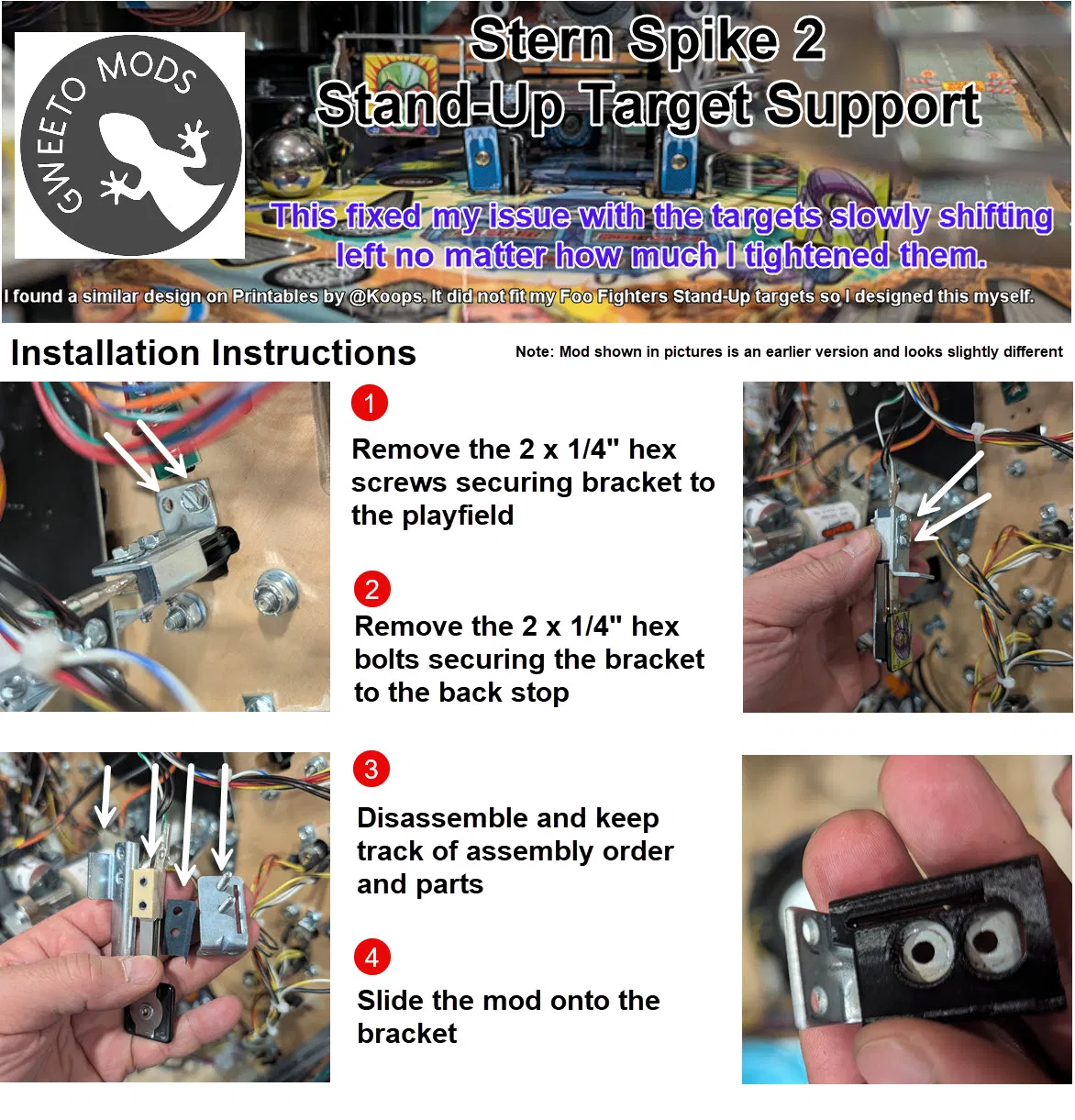 GWEETO MODS

Stern Spike 2
Stand-Up Target Support

This fixed my issue with the targets slowly shifting left no matter how much I tightened them.

I found a similar design on Printables by @Koops. It did not fit my Foo Fighters Stand-Up targets so I designed this myself.

Installation Instructions

Note: Mod shown in pictures is an earlier version and looks slightly different

1
Remove the 2 x 1/4" hex screws securing bracket to the playfield

2
Remove the 2 x 1/4" hex bolts securing the bracket to the back stop

3
Disassemble and keep track of assembly order and parts

4
Slide the mod onto the bracket