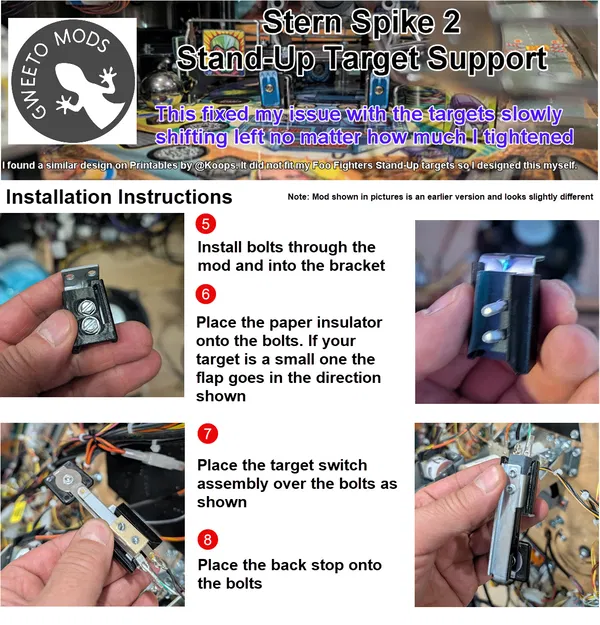 GWEETO MODS

Stern Spike 2
Stand-Up Target Support

This fixed my issue with the targets slowly shifting left no matter how much I tightened

I found a similar design on Printables by @Koops. It did not fit my Foo Fighters Stand-Up targets so I designed this myself.

Installation Instructions

Note: Mod shown in pictures is an earlier version and looks slightly different

5
Install bolts through the mod and into the bracket

6
Place the paper insulator onto the bolts. If your target is a small one the flap goes in the direction shown

7
Place the target switch assembly over the bolts as shown

8
Place the back stop onto the bolts