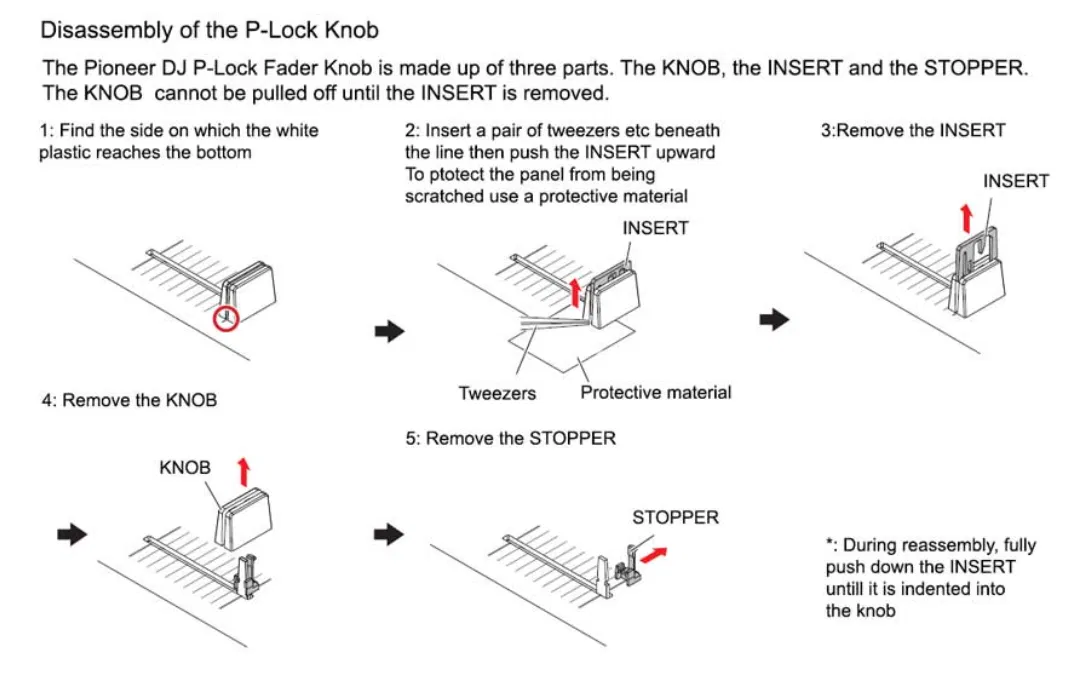 Disassembly of the P-Lock Knob

The Pioneer DJ P-Lock Fader Knob is made up of three parts. The KNOB, the INSERT and the STOPPER. The KNOB cannot be pulled off until the INSERT is removed.

1: Find the side on which the white plastic reaches the bottom

2: Insert a pair of tweezers etc beneath the line then push the INSERT upward To ptotect the panel from being scratched use a protective material

INSERT

Tweezers

Protective material

3:Remove the INSERT

INSERT

4: Remove the KNOB

KNOB

5: Remove the STOPPER

STOPPER

*: During reassembly, fully push down the INSERT untill it is indented into the knob