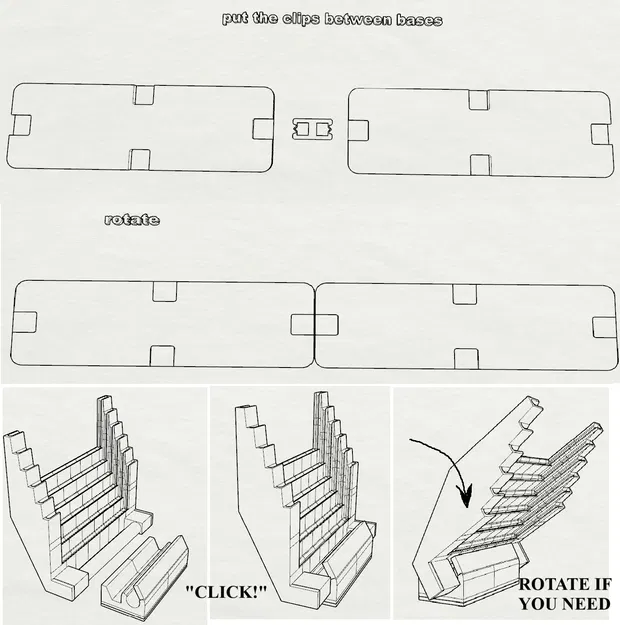 put the clips between bases

rotate

"CLICK!"

ROTATE IF YOU NEED