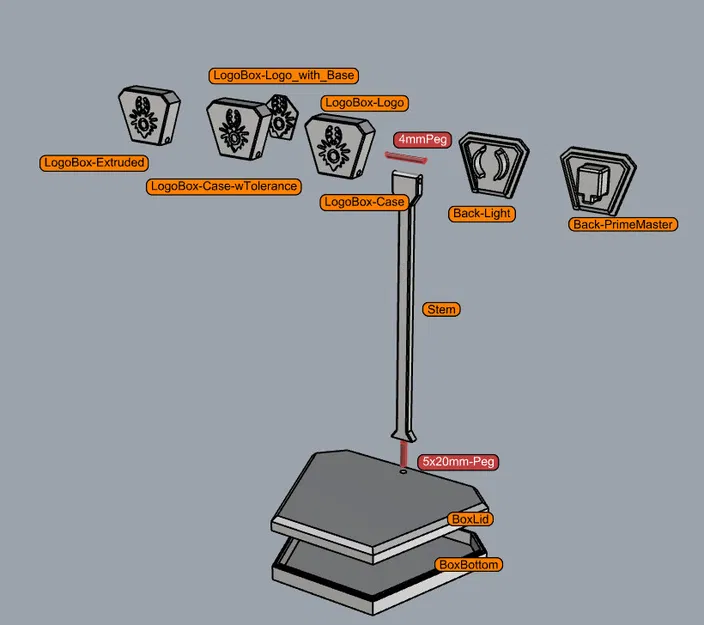 LogoBox-Logo_with_Base

LogoBox-Logo

4mmPeg

LogoBox-Extruded

LogoBox-Case-wTolerance

LogoBox-Case

Back-Light

Back-PrimeMaster

Stem

5x20mm-Peg

BoxLid

BoxBottom