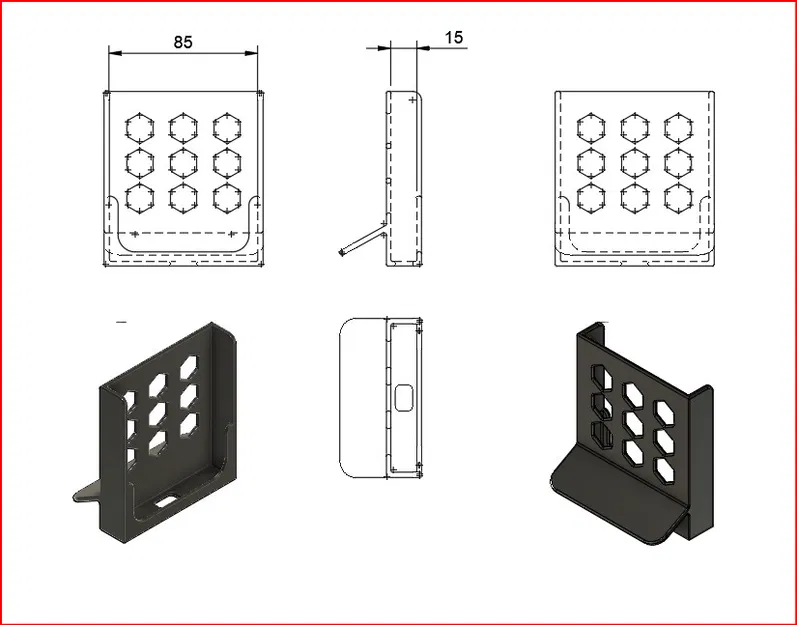 85

15