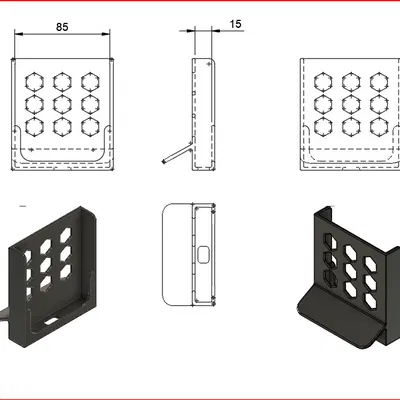 85

15