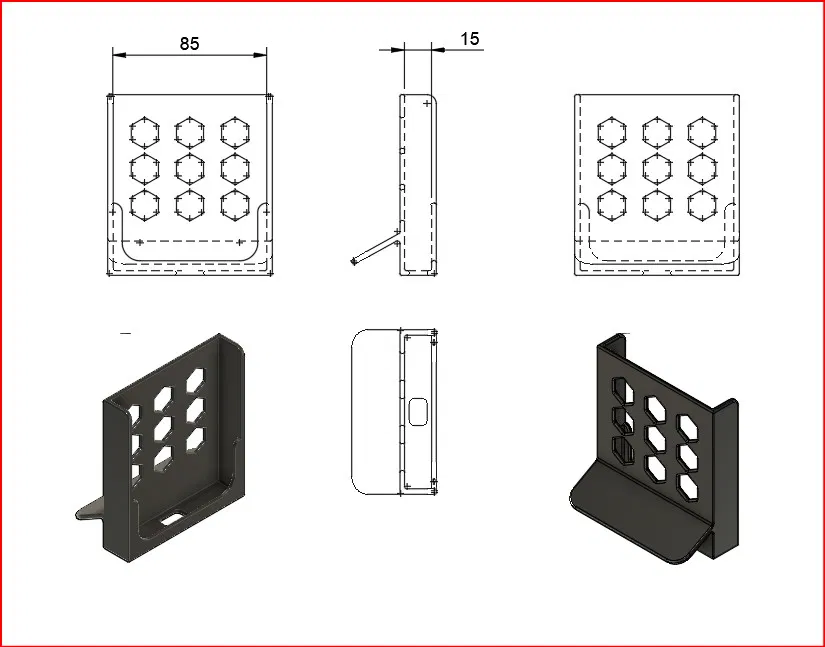 85

15