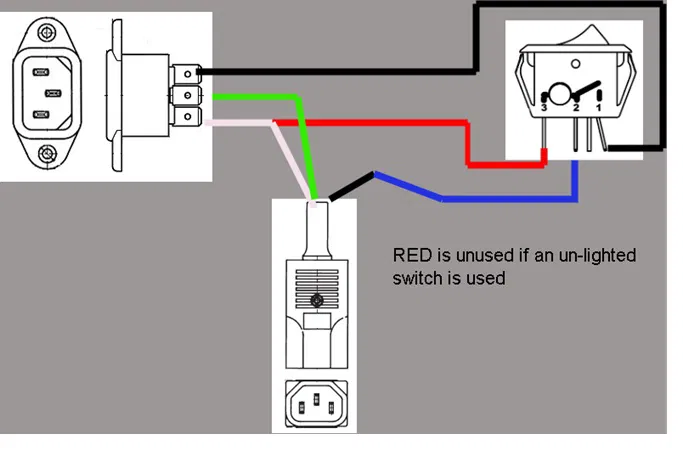 3 2 1

RED is unused if an un-lighted switch is used