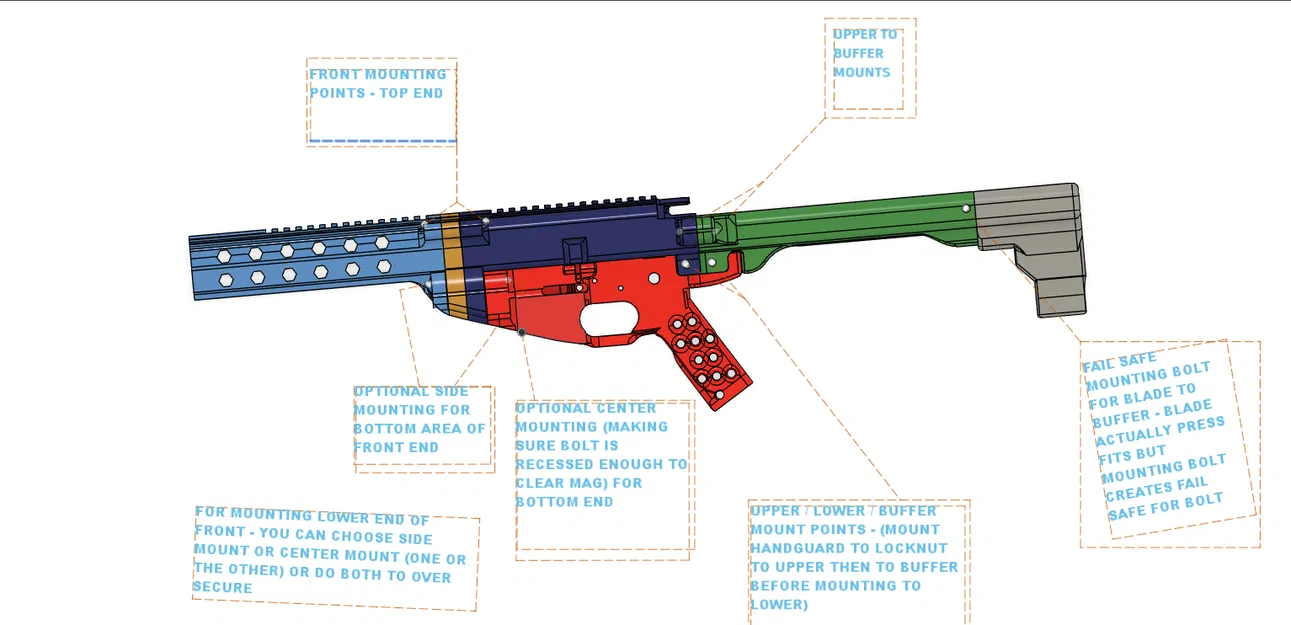 FRONT MOUNTING POINTS - TOP END

UPPER TO BUFFER MOUNTS

OPTIONAL SIDE MOUNTING FOR BOTTOM AREA OF FRONT END

OPTIONAL CENTER MOUNTING (MAKING SURE BOLT IS RECESSED ENOUGH TO CLEAR MAG) FOR BOTTOM END

FAIL SAFE MOUNTING BOLT FOR BLADE TO BUFFER - BLADE ACTUALLY PRESS FITS BUT MOUNTING BOLT CREATES FAIL SAFE FOR BOLT

FOR MOUNTING LOWER END OF FRONT - YOU CAN CHOOSE SIDE MOUNT OR CENTER MOUNT (ONE OR THE OTHER) OR DO BOTH TO OVER SECURE

UPPER / LOWER / BUFFER MOUNT POINTS - (MOUNT HANDGUARD TO LOCKNUT TO UPPER THEN TO BUFFER BEFORE MOUNTING TO LOWER)