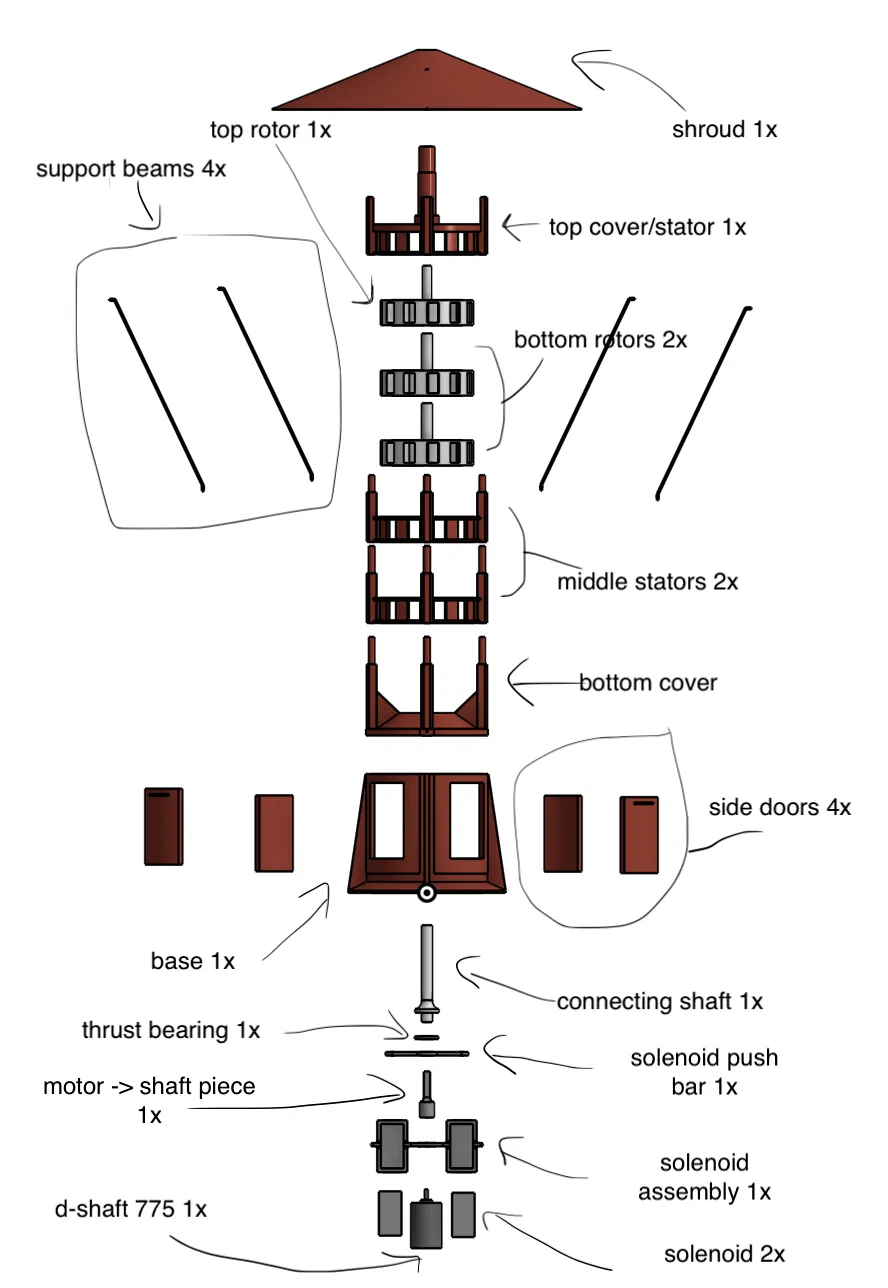 top rotor 1x

shroud 1x

support beams 4x

top cover/stator 1x

bottom rotors 2x

middle stators 2x

bottom cover

side doors 4x

base 1x

connecting shaft 1x

thrust bearing 1x

solenoid push bar 1x

motor -> shaft piece 1x

solenoid assembly 1x

d-shaft 775 1x

solenoid 2x