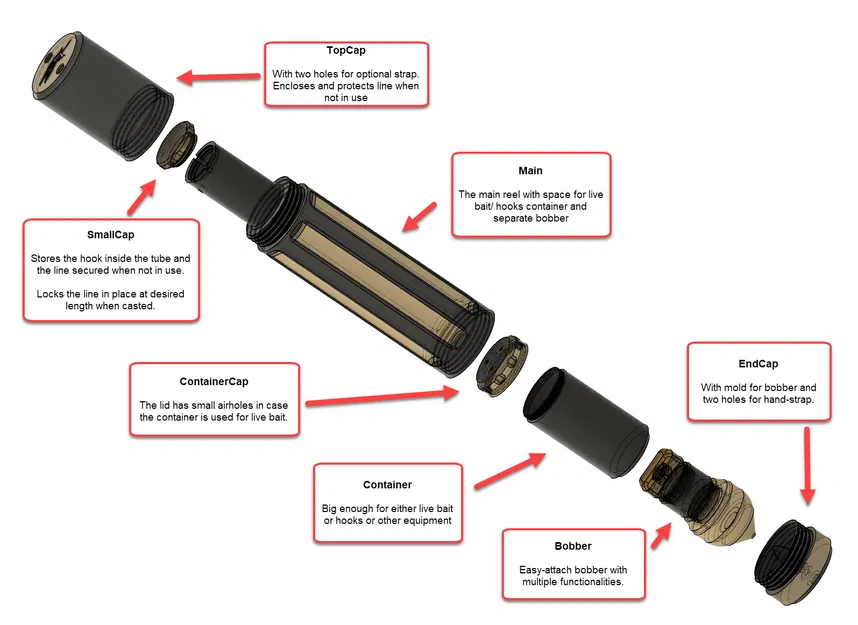 TopCap

With two holes for optional strap. Encloses and protects line when not in use

Main

The main reel with space for live bait/ hooks container and separate bobber

SmallCap

Stores the hook inside the tube and the line secured when not in use.

Locks the line in place at desired length when casted.

ContainerCap

The lid has small airholes in case the container is used for live bait.

EndCap

With mold for bobber and two holes for hand-strap.

Container

Big enough for either live bait or hooks or other equipment

Bobber

Easy-attach bobber with multiple functionalities.