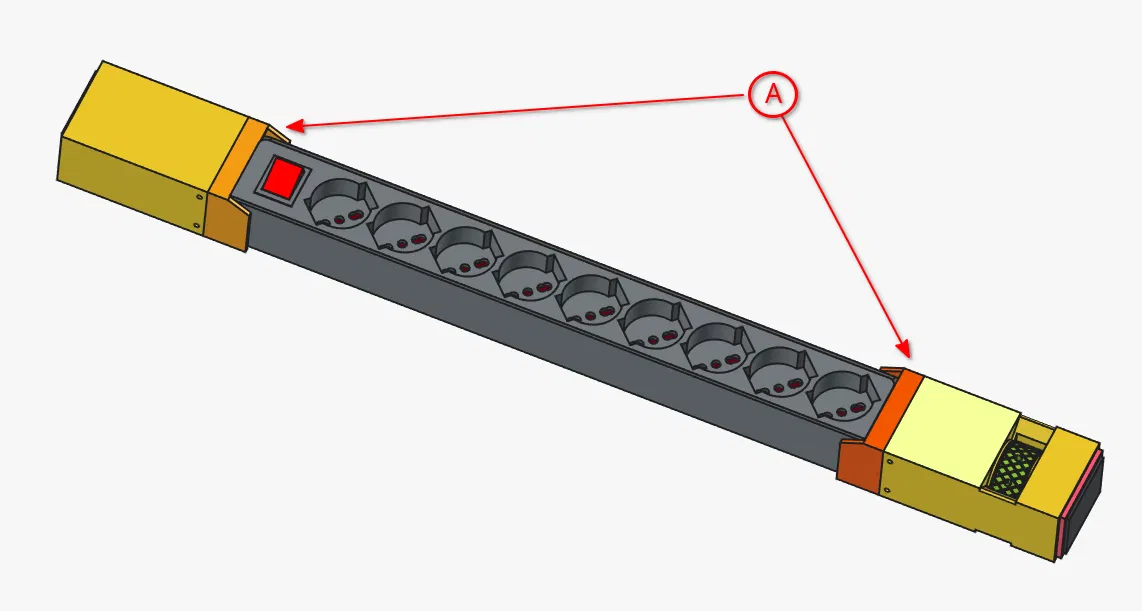 A