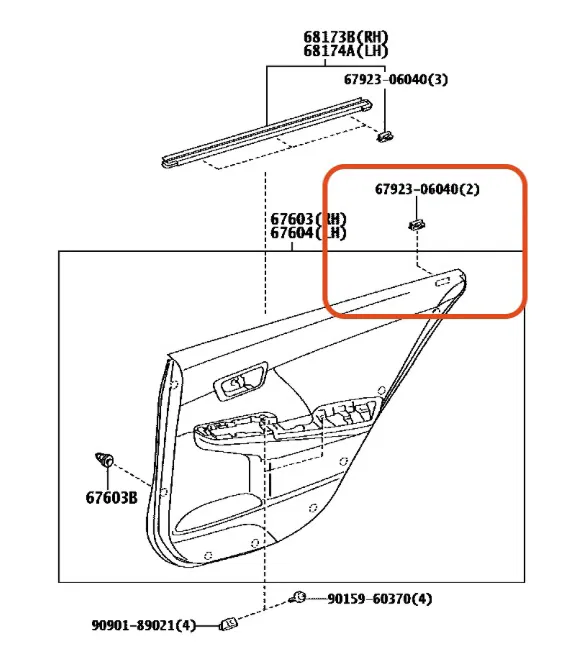 68173B(RH)
68174A(LH)

67923-06040(3)

67923-06040(2)

67603(RH)
67604(LH)

67603B

90159-60370(4)

90901-89021(4)