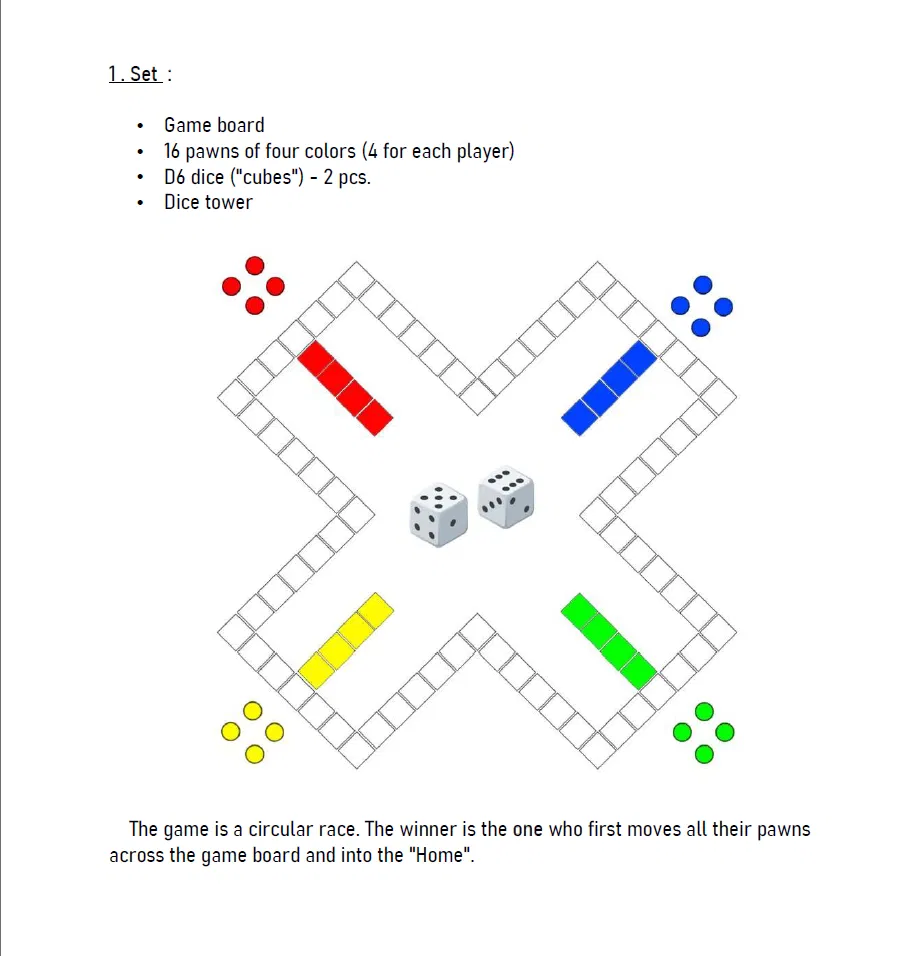 1. Set :

- Game board
- 16 pawns of four colors (4 for each player)
- D6 dice ("cubes") - 2 pcs.
- Dice tower

The game is a circular race. The winner is the one who first moves all their pawns across the game board and into the "Home".