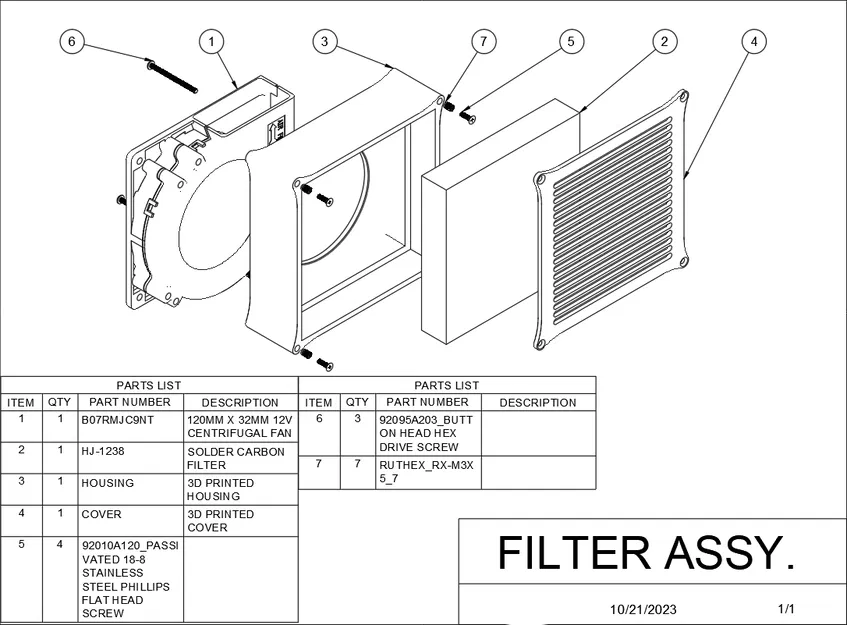 6 1 3 7 5 2 4

PARTS LIST

| ITEM | QTY | PART NUMBER | DESCRIPTION |
|---|---|---|---|
| 1 | 1 | B07RMJC9NT | 120MM X 32MM 12V CENTRIFUGAL FAN |
| 2 | 1 | HJ-1238 | SOLDER CARBON FILTER |
| 3 | 1 | HOUSING | 3D PRINTED HOUSING |
| 4 | 1 | COVER | 3D PRINTED COVER |
| 5 | 4 | 92010A120_PASSIVATED 18-8 STAINLESS STEEL PHILLIPS FLAT HEAD SCREW | |

PARTS LIST

| ITEM | QTY | PART NUMBER | DESCRIPTION |
|---|---|---|---|
| 6 | 3 | 92095A203_BUTTON HEAD HEX DRIVE SCREW | |
| 7 | 7 | RUTHEX_RX-M3X5_7 | |

FILTER ASSY.

10/21/2023 1/1