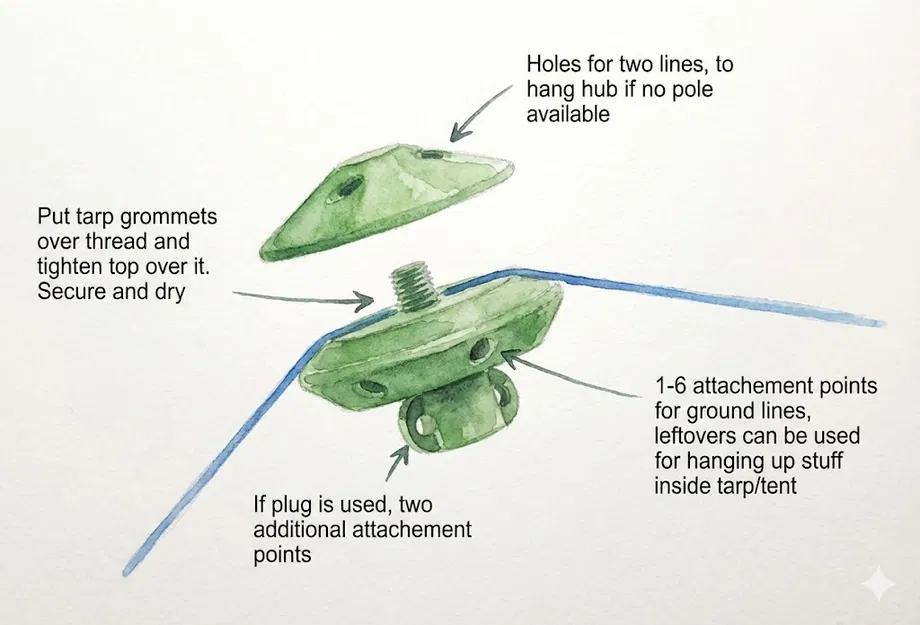 Holes for two lines, to hang hub if no pole available

Put tarp grommets over thread and tighten top over it. Secure and dry

1-6 attachement points for ground lines, leftovers can be used for hanging up stuff inside tarp/tent

If plug is used, two additional attachement points