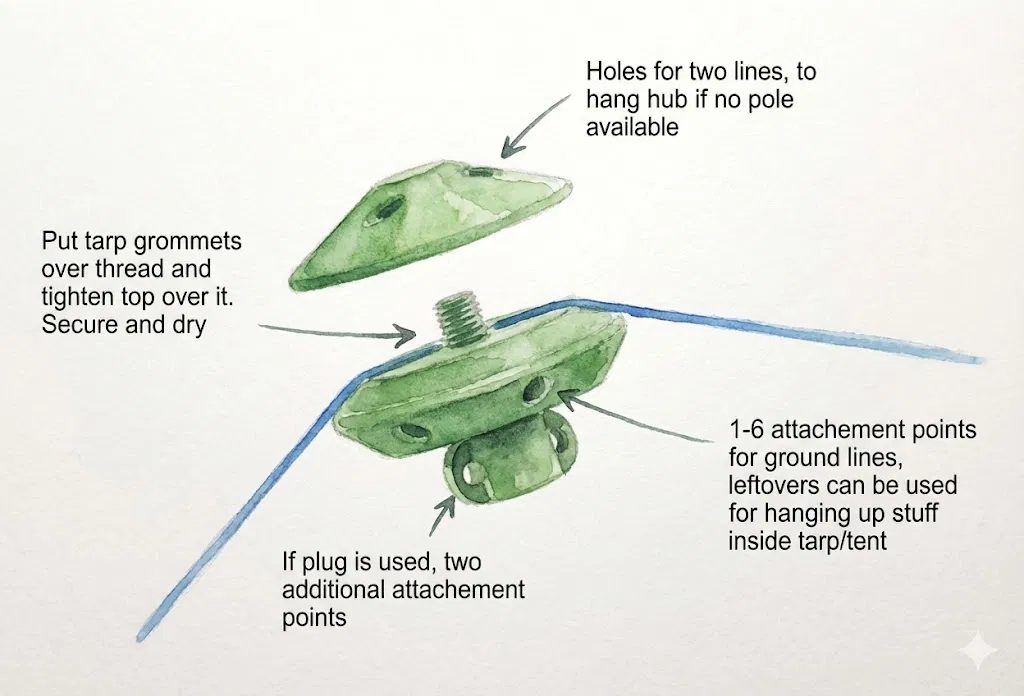 Holes for two lines, to hang hub if no pole available

Put tarp grommets over thread and tighten top over it. Secure and dry

1-6 attachement points for ground lines, leftovers can be used for hanging up stuff inside tarp/tent

If plug is used, two additional attachement points