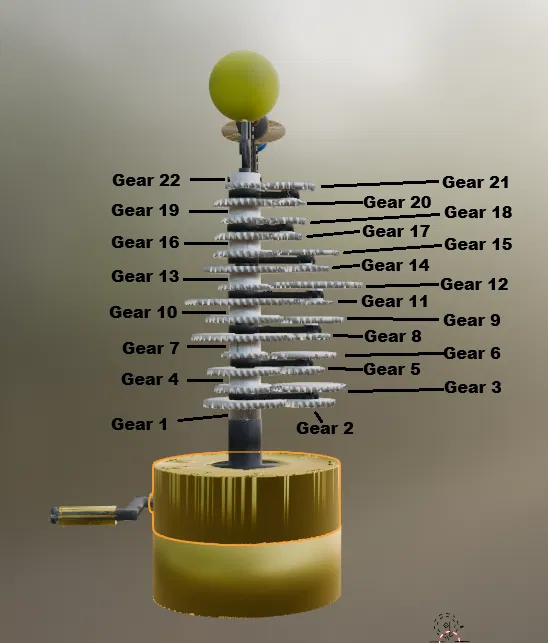 Gear 22
Gear 21
Gear 20
Gear 19
Gear 18
Gear 17
Gear 16
Gear 15
Gear 14
Gear 13
Gear 12
Gear 11
Gear 10
Gear 9
Gear 8
Gear 7
Gear 6
Gear 5
Gear 4
Gear 3
Gear 1
Gear 2