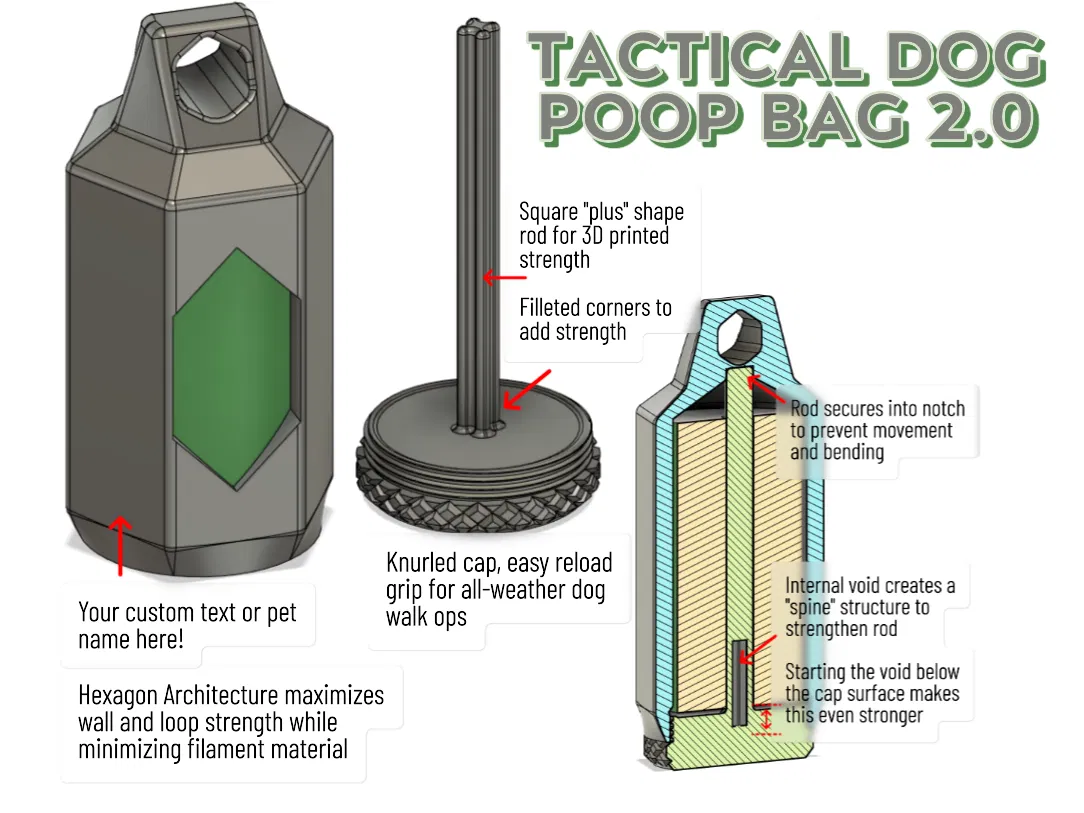 TACTICAL DOG POOP BAG 2.0

Square "plus" shape rod for 3D printed strength

Filleted corners to add strength

Rod secures into notch to prevent movement and bending

Knurled cap, easy reload grip for all-weather dog walk ops

Your custom text or pet name here!

Hexagon Architecture maximizes wall and loop strength while minimizing filament material

Internal void creates a "spine" structure to strengthen rod

Starting the void below the cap surface makes this even stronger