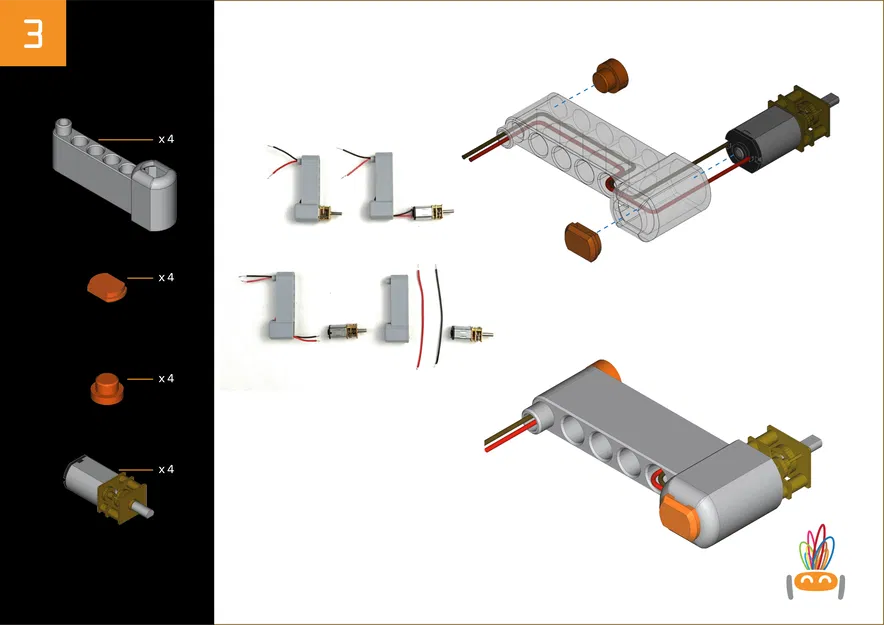 3

x 4

x 4

x 4

x 4