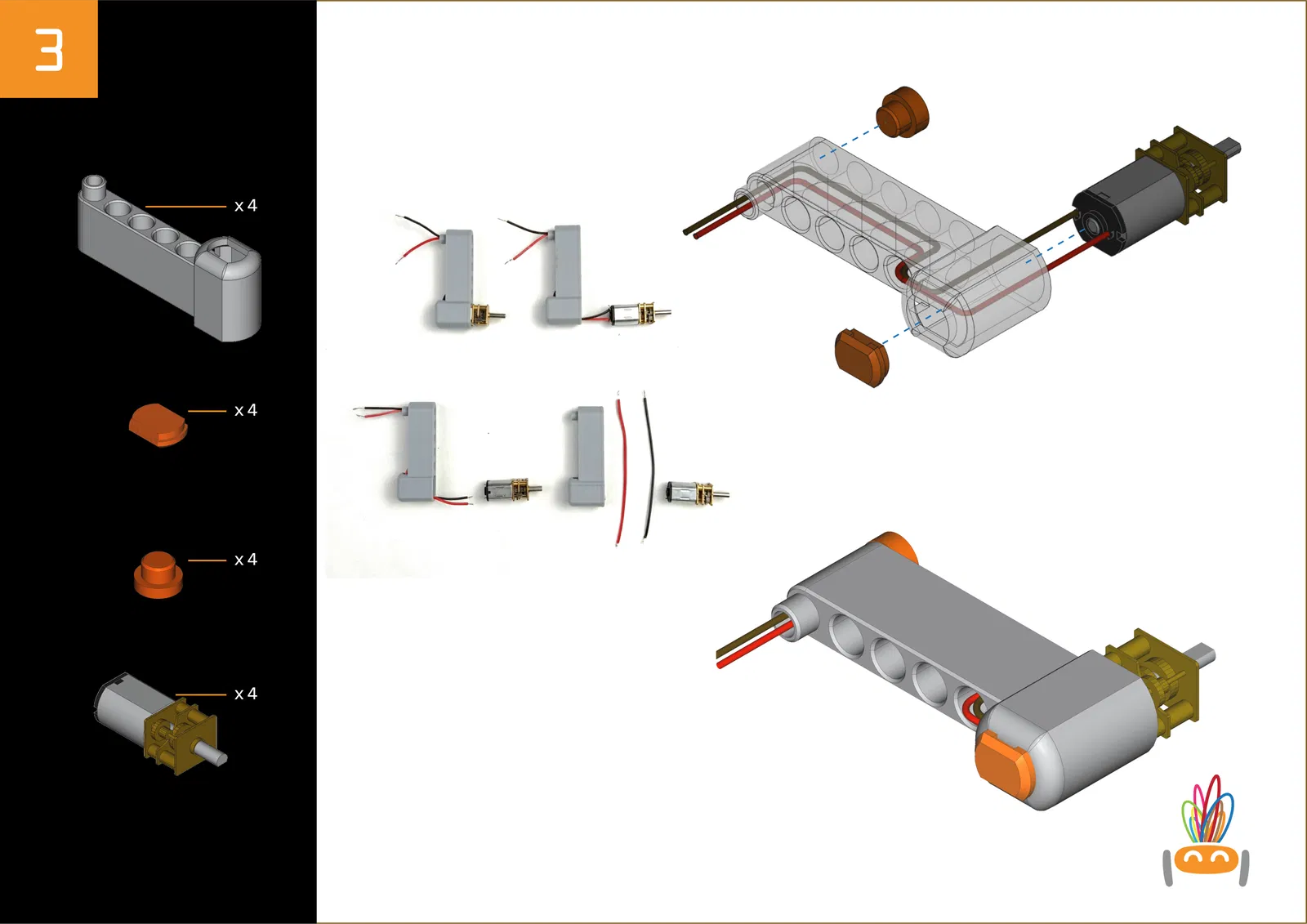 3

x 4

x 4

x 4

x 4