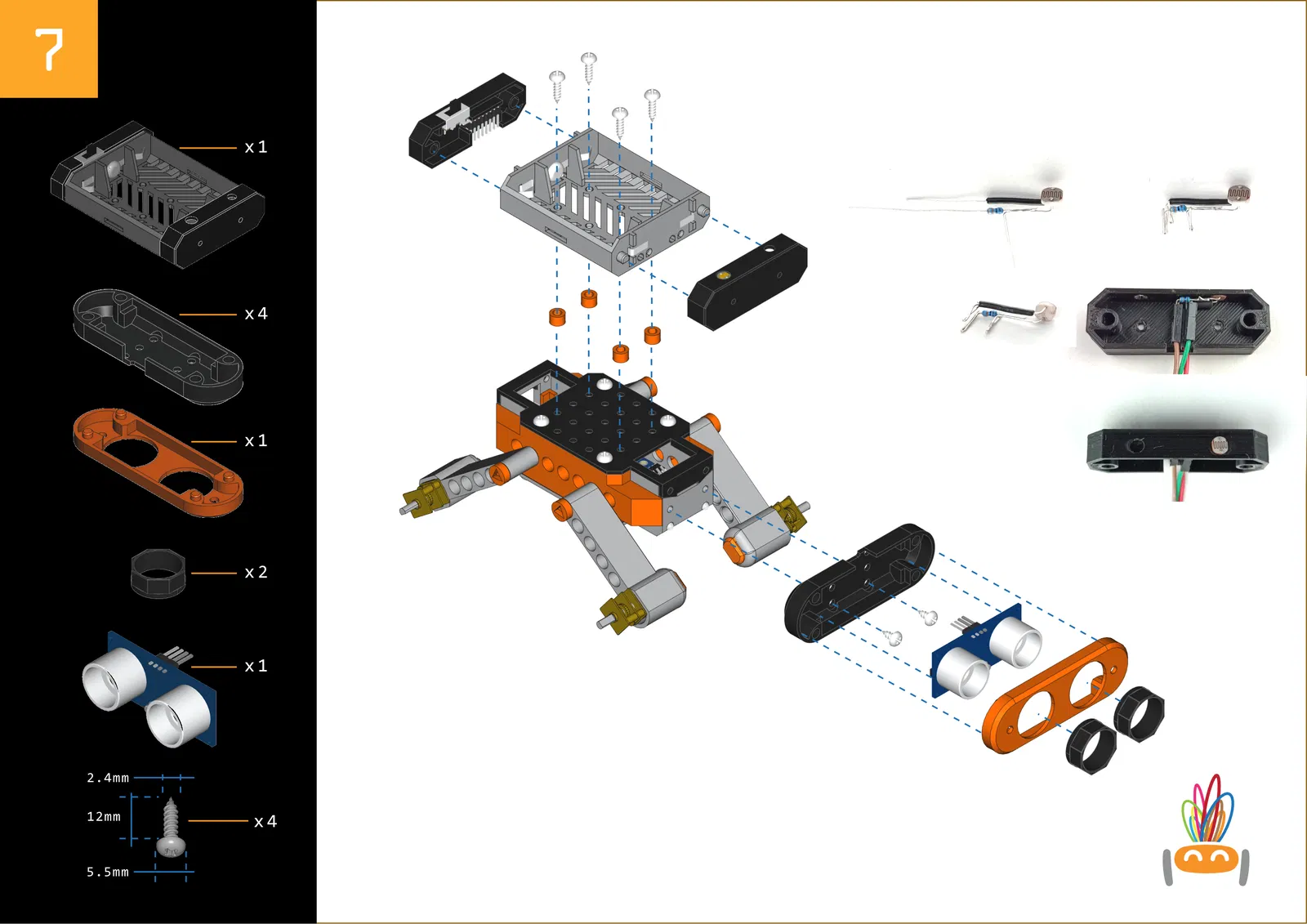 7

x 1

x 4

x 1

x 2

x 1

2.4mm

12mm

x 4

5.5mm