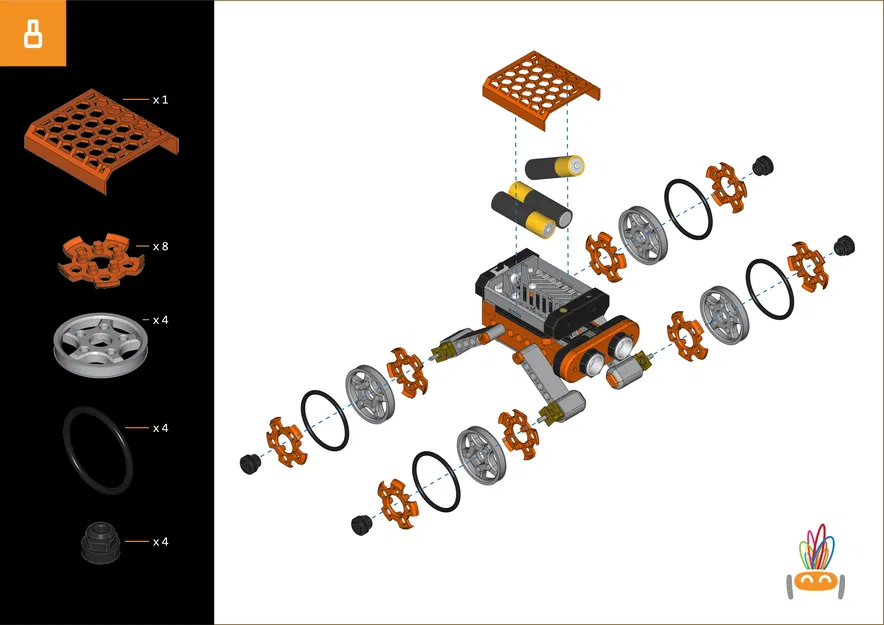 8

x 1

x 8

x 4

x 4

x 4