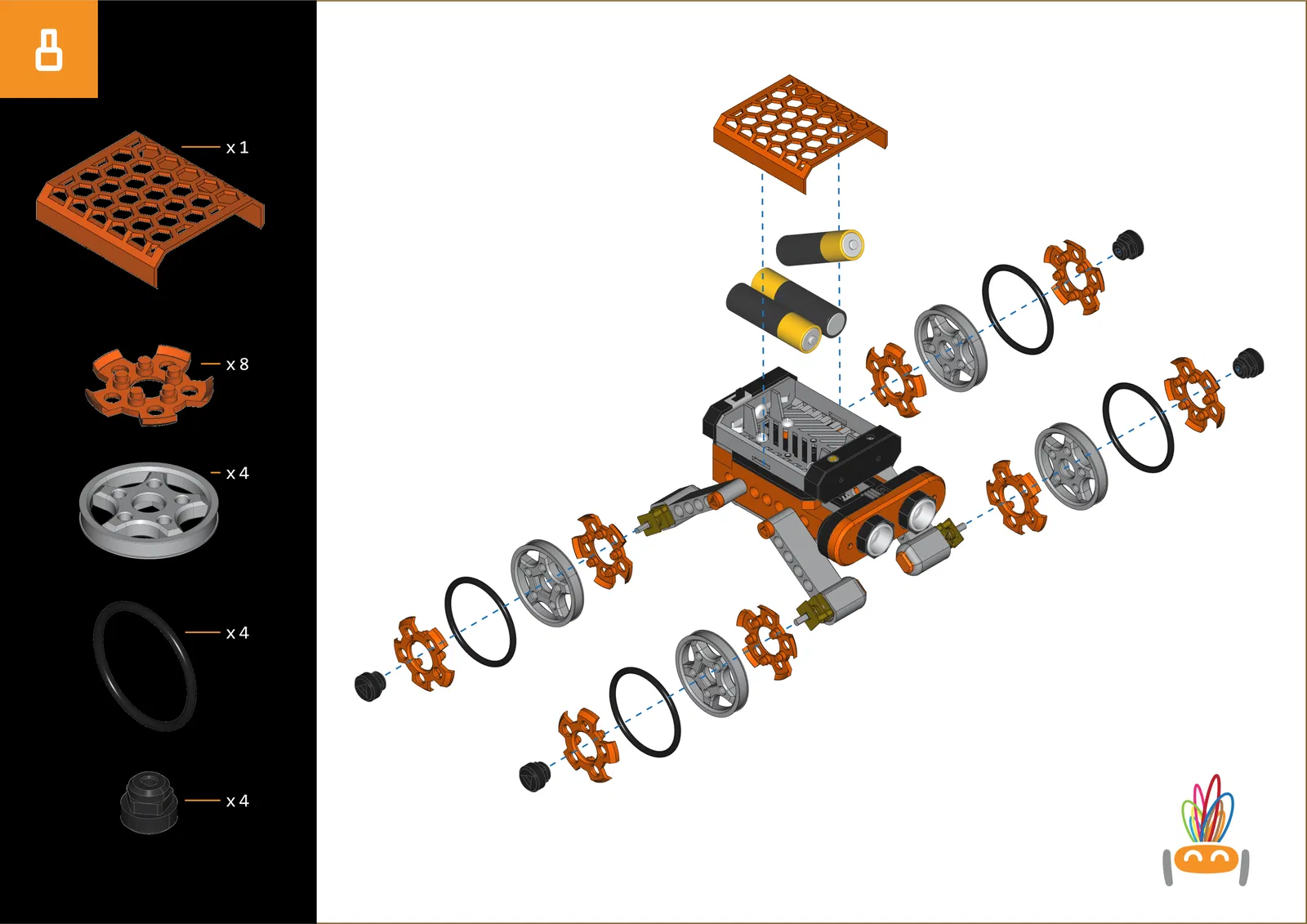 8

x 1

x 8

x 4

x 4

x 4