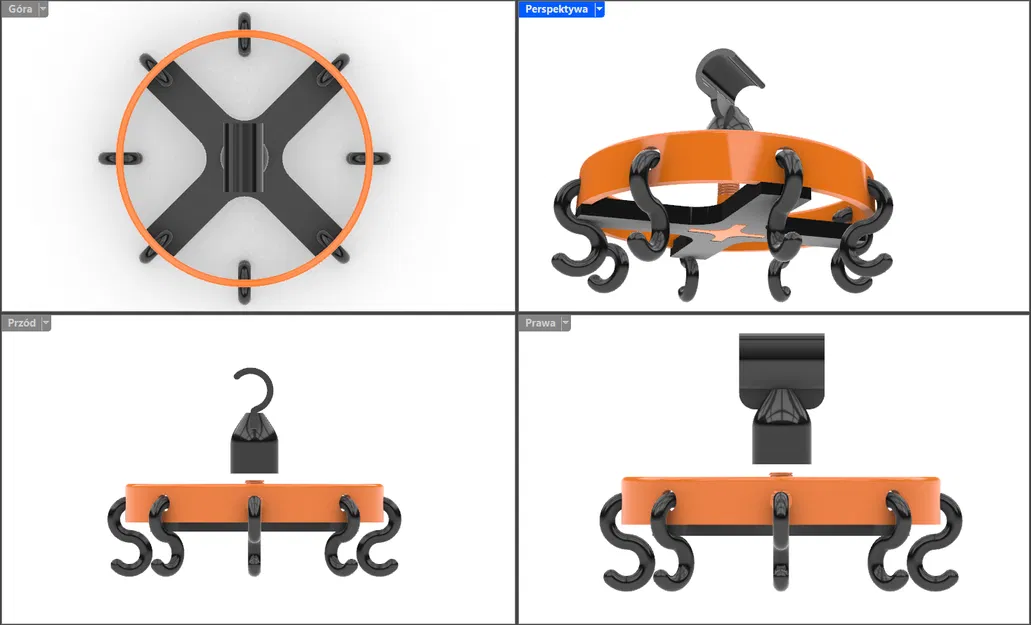 Góra

Perspektywa

Przód

Prawa