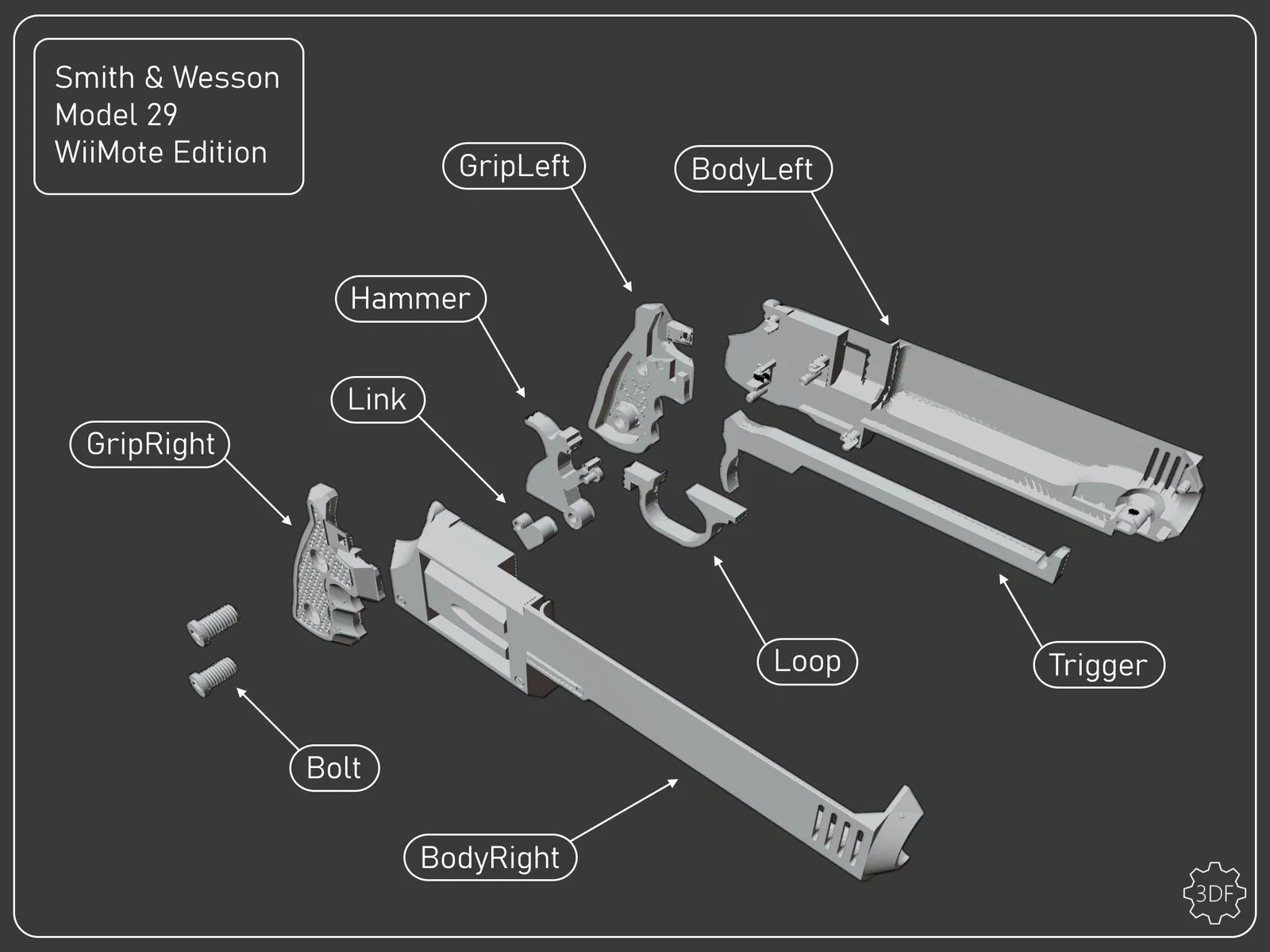 Smith & Wesson
Model 29
WiiMote Edition

GripLeft

BodyLeft

Hammer

Link

GripRight

Loop

Trigger

Bolt

BodyRight

3DF