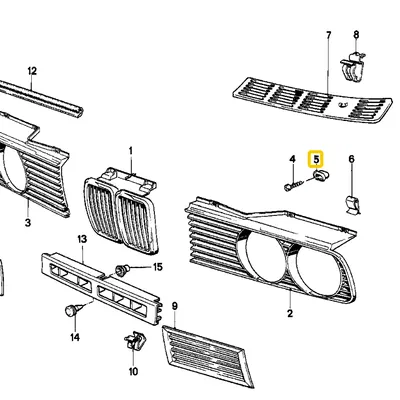 7
8
12
1
4
5
6
3
13
15
2
9
14
10