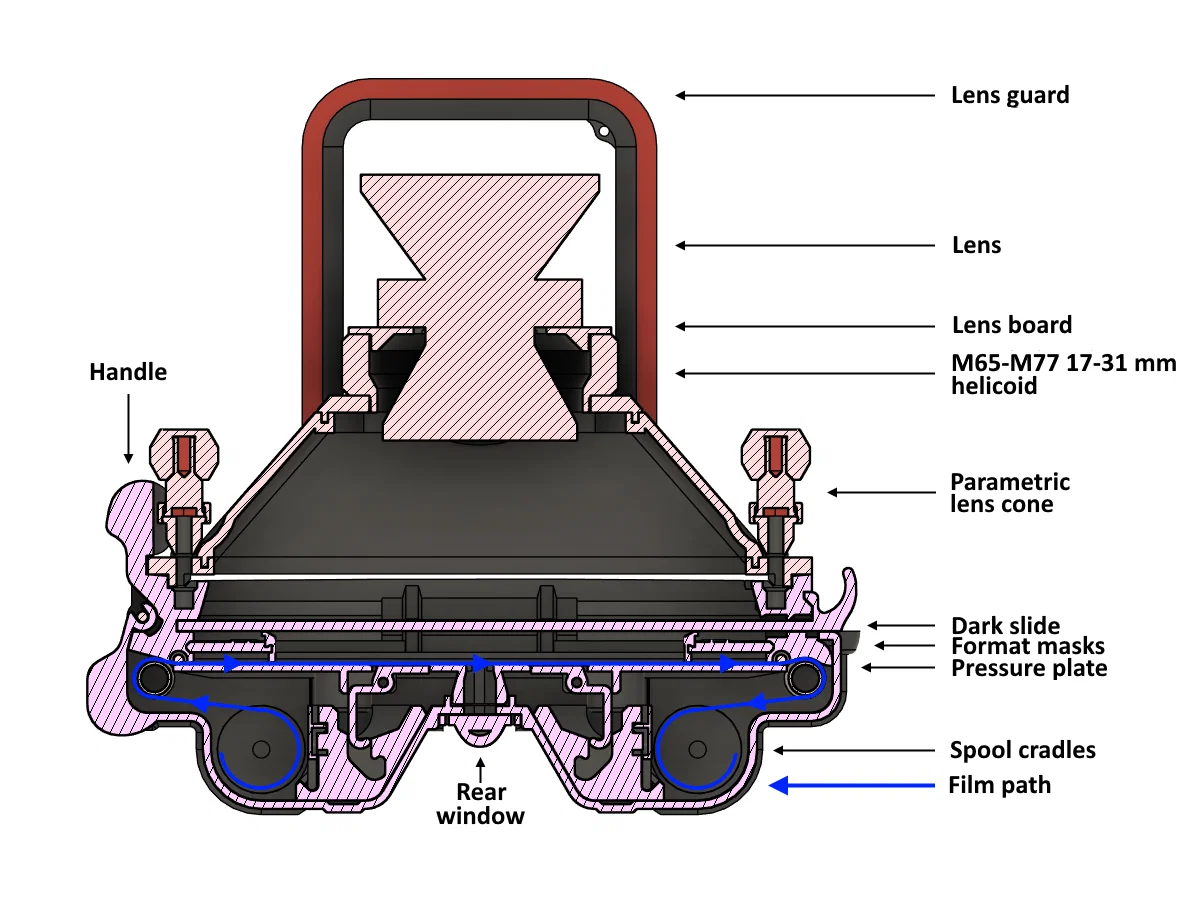 Lens guard

Lens

Lens board

M65-M77 17-31 mm helicoid

Handle

Parametric lens cone

Dark slide

Format masks

Pressure plate

Spool cradles

Film path

Rear window