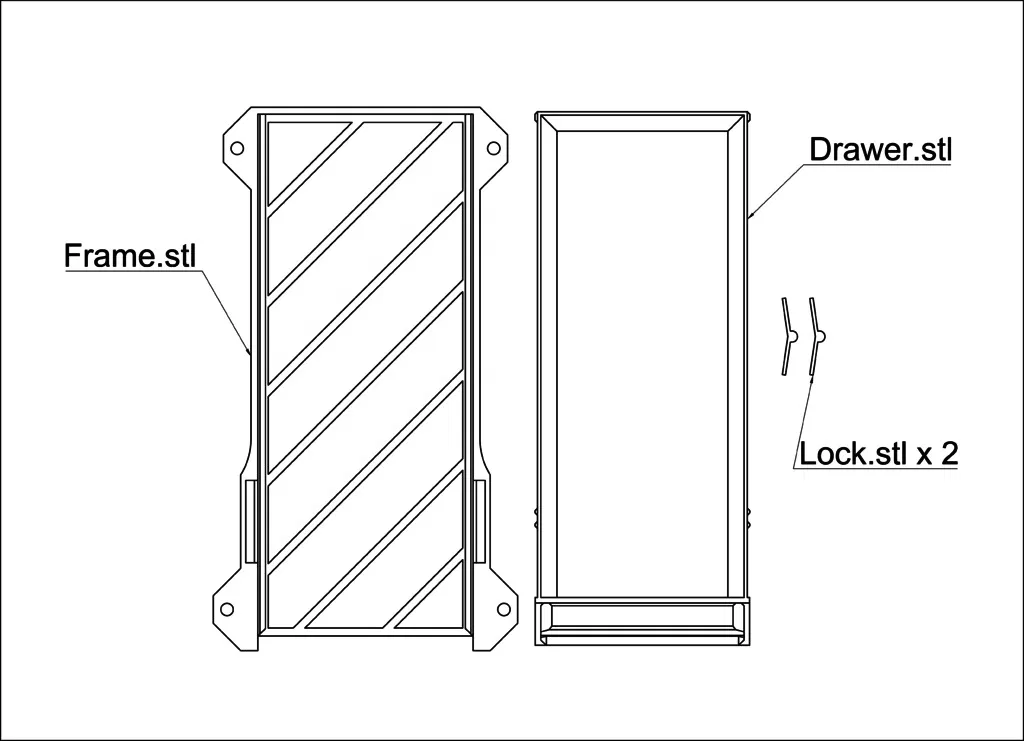 Frame.stl

Drawer.stl

Lock.stl x 2