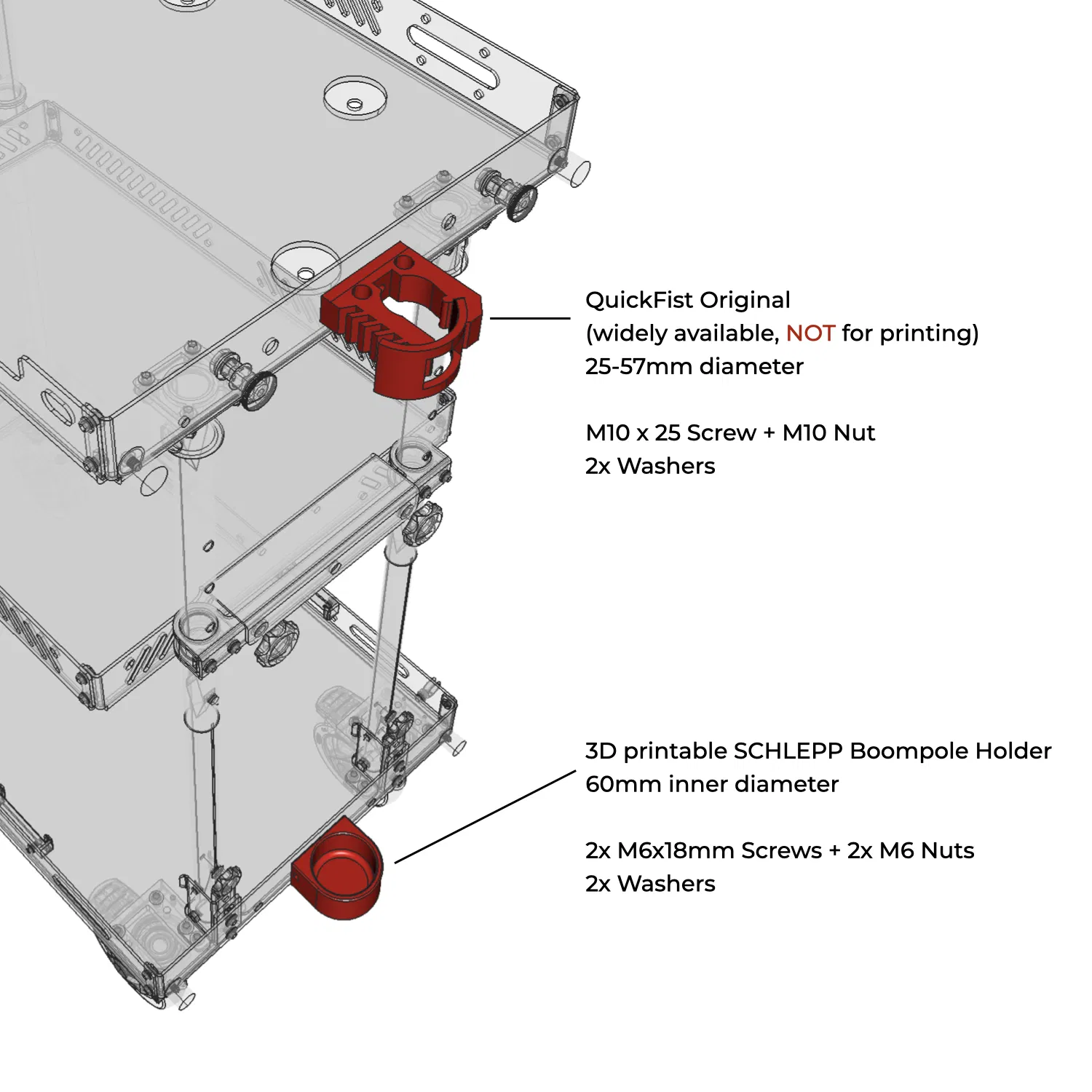 QuickFist Original
(widely available, NOT for printing)
25-57mm diameter

M10 x 25 Screw + M10 Nut
2x Washers

3D printable SCHLEPP Boompole Holder
60mm inner diameter

2x M6x18mm Screws + 2x M6 Nuts
2x Washers