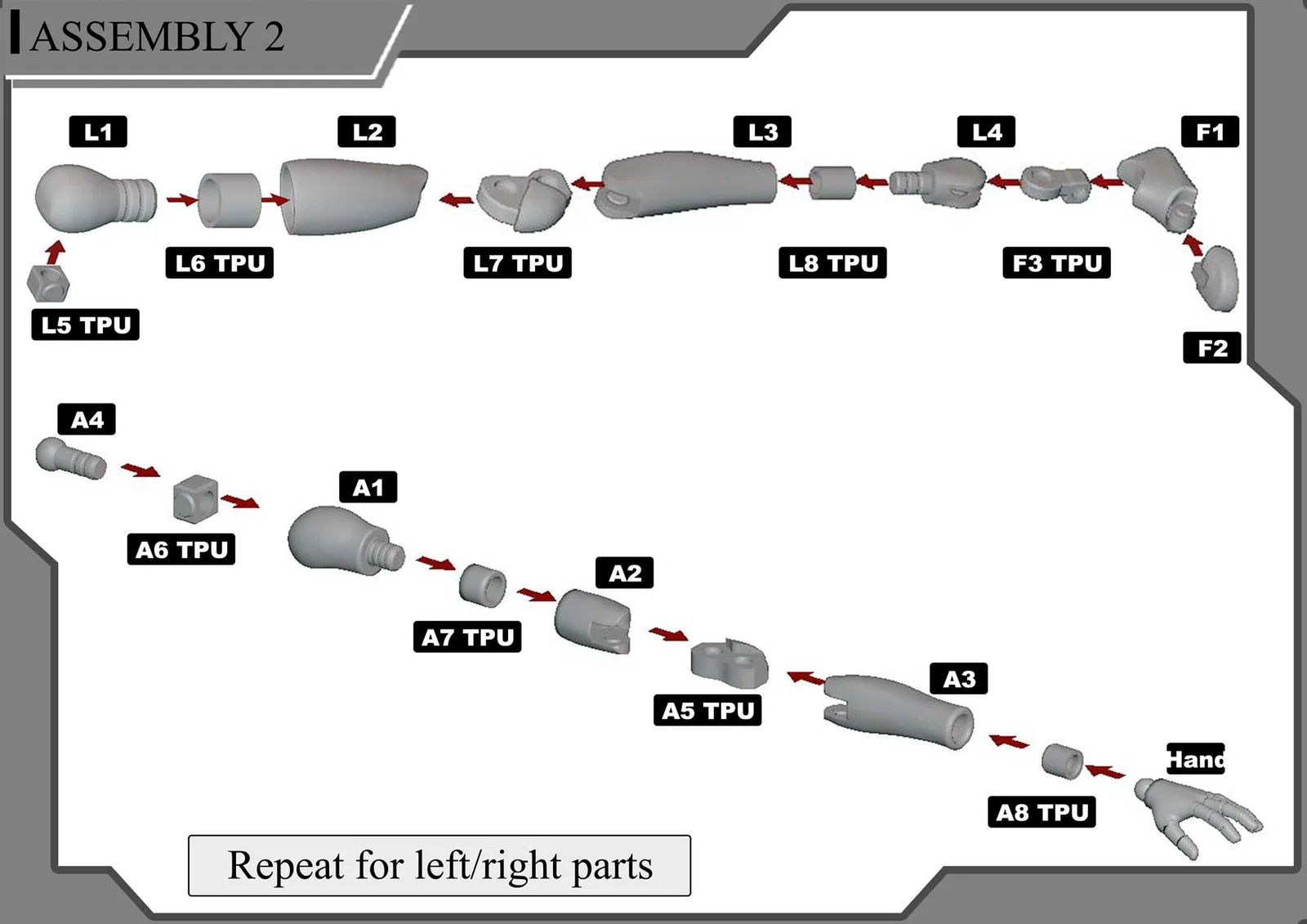 ASSEMBLY 2

L1

L2

L3

L4

F1

L6 TPU

L7 TPU

L8 TPU

F3 TPU

L5 TPU

F2

A4

A1

A6 TPU

A2

A7 TPU

A3

A5 TPU

Hand

A8 TPU

Repeat for left/right parts