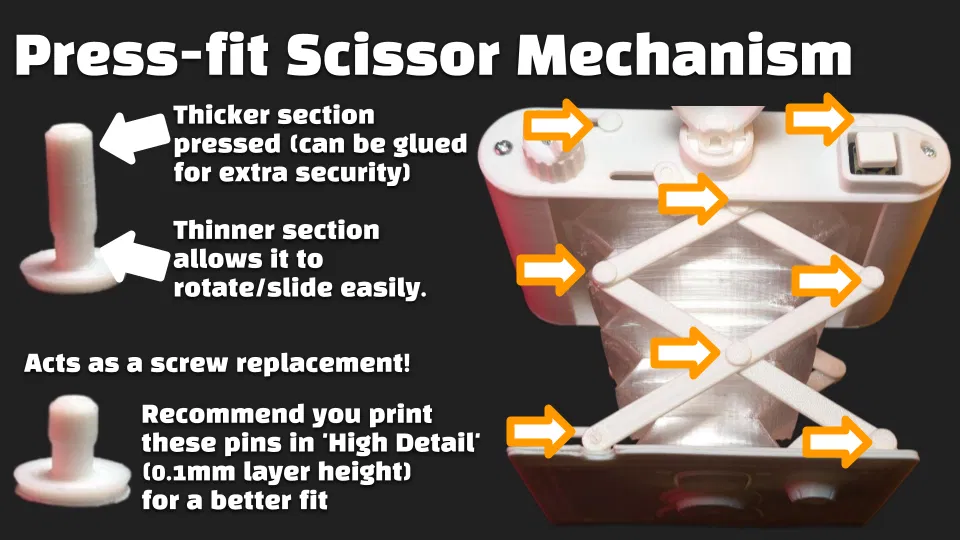 Press-fit Scissor Mechanism

Thicker section pressed (can be glued for extra security)

Thinner section allows it to rotate/slide easily.

Acts as a screw replacement!

Recommend you print these pins in 'High Detail' (0.1mm layer height) for a better fit