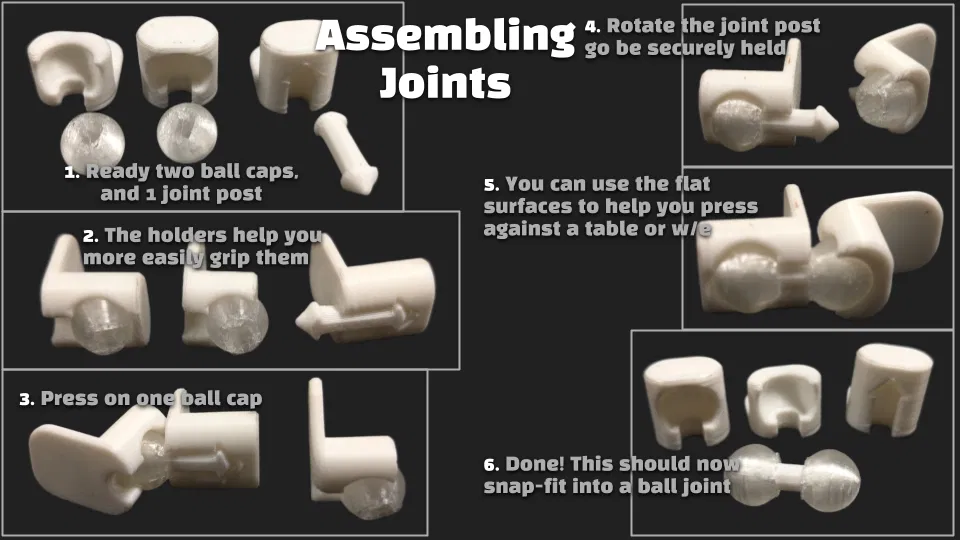 Assembling Joints

1. Ready two ball caps, and 1 joint post

2. The holders help you more easily grip them

3. Press on one ball cap

4. Rotate the joint post go be securely held

5. You can use the flat surfaces to help you press against a table or w/e

6. Done! This should now snap-fit into a ball joint