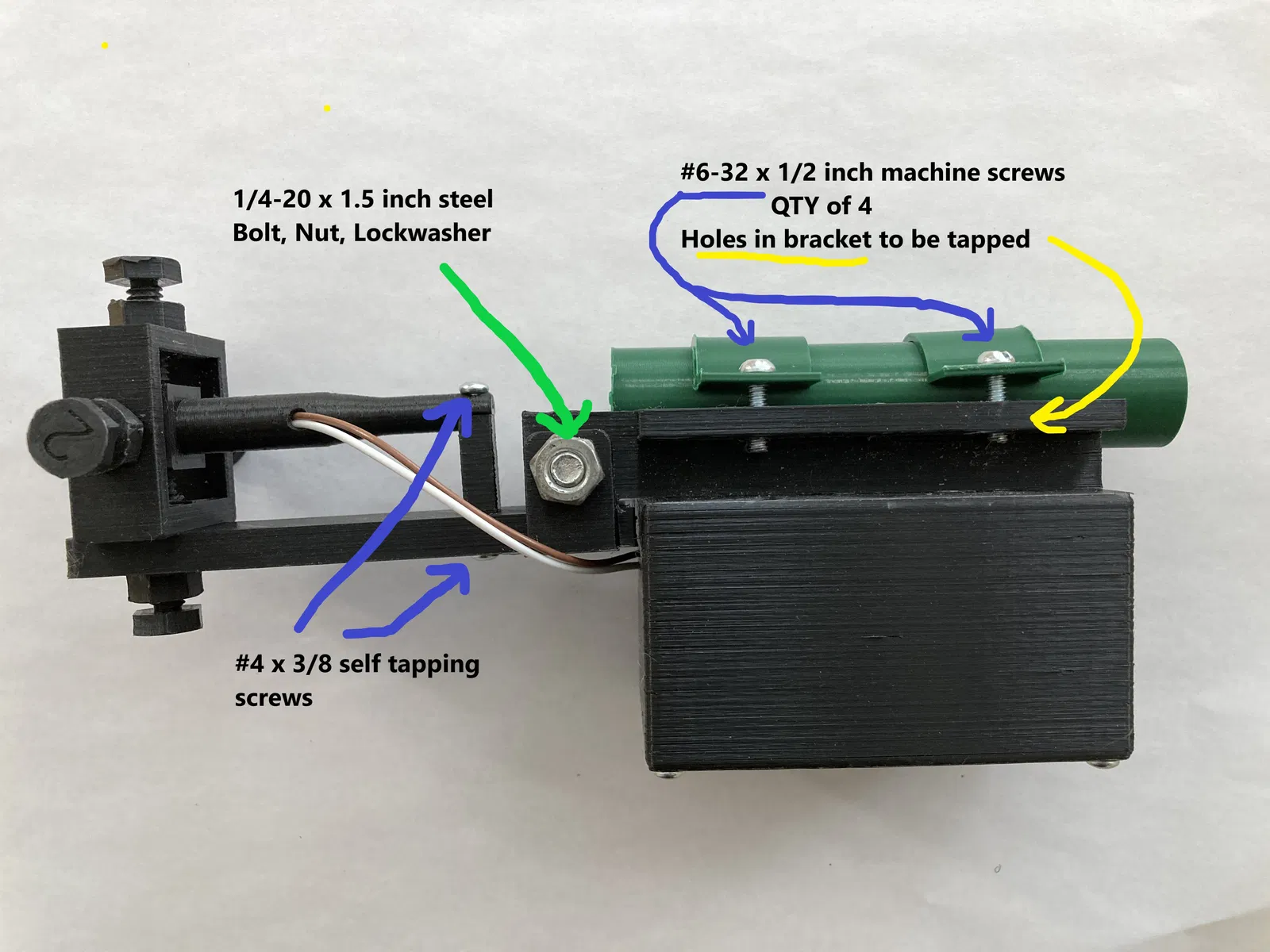 1/4-20 x 1.5 inch steel
Bolt, Nut, Lockwasher

#6-32 x 1/2 inch machine screws
QTY of 4
Holes in bracket to be tapped

#4 x 3/8 self tapping
screws