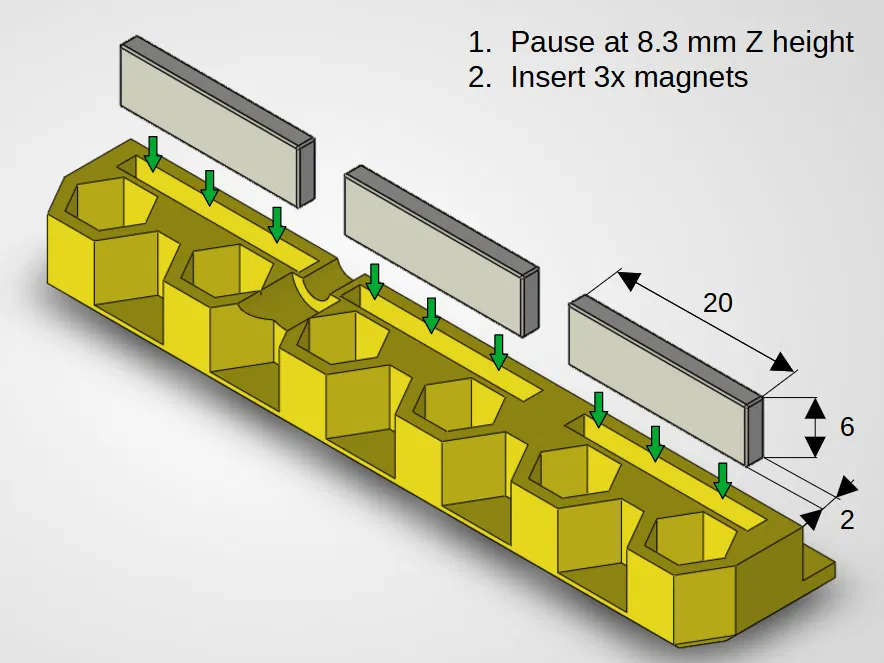 1. Pause at 8.3 mm Z height
2. Insert 3x magnets

20

6

2