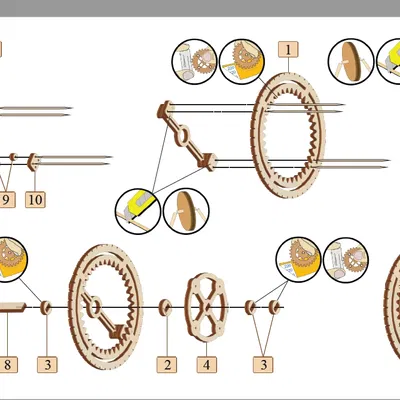 1

9

10

8

3

2

4

3