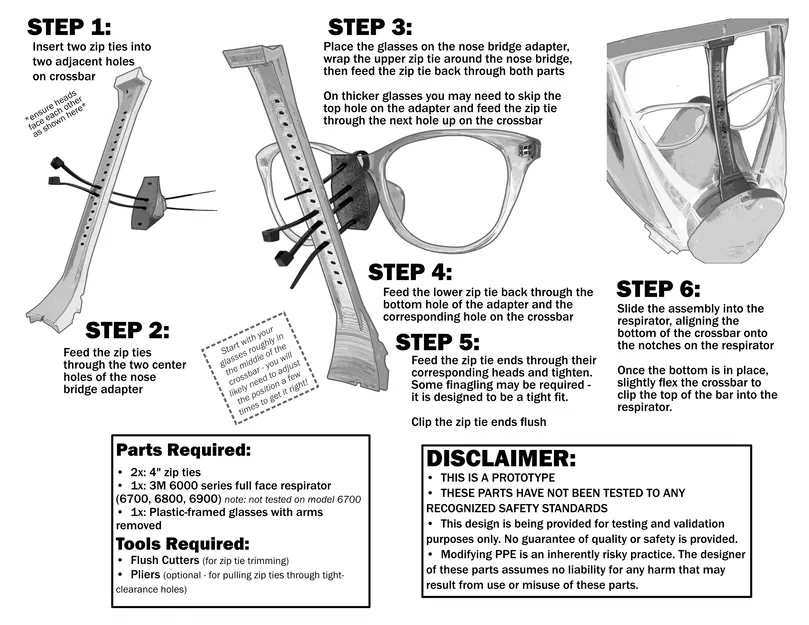 STEP 1:
Insert two zip ties into two adjacent holes on crossbar

*ensure heads face each other as shown here*

STEP 2:
Feed the zip ties through the two center holes of the nose bridge adapter

Start with your glasses roughly in the middle of the crossbar - you will likely need to adjust the position a few times to get it right!

STEP 3:
Place the glasses on the nose bridge adapter, wrap the upper zip tie around the nose bridge, then feed the zip tie back through both parts

On thicker glasses you may need to skip the top hole on the adapter and feed the zip tie through the next hole up on the crossbar

STEP 4:
Feed the lower zip tie back through the bottom hole of the adapter and the corresponding hole on the crossbar

STEP 5:
Feed the zip tie ends through their corresponding heads and tighten. Some finagling may be required - it is designed to be a tight fit.

Clip the zip tie ends flush

STEP 6:
Slide the assembly into the respirator, aligning the bottom of the crossbar onto the notches on the respirator

Once the bottom is in place, slightly flex the crossbar to clip the top of the bar into the respirator.

Parts Required:
• 2x: 4" zip ties
• 1x: 3M 6000 series full face respirator (6700, 6800, 6900) note: not tested on model 6700
• 1x: Plastic-framed glasses with arms removed

Tools Required:
• Flush Cutters (for zip tie trimming)
• Pliers (optional - for pulling zip ties through tight-clearance holes)

DISCLAIMER:
• THIS IS A PROTOTYPE
• THESE PARTS HAVE NOT BEEN TESTED TO ANY RECOGNIZED SAFETY STANDARDS
• This design is being provided for testing and validation purposes only. No guarantee of quality or safety is provided.
• Modifying PPE is an inherently risky practice. The designer of these parts assumes no liability for any harm that may result from use or misuse of these parts.