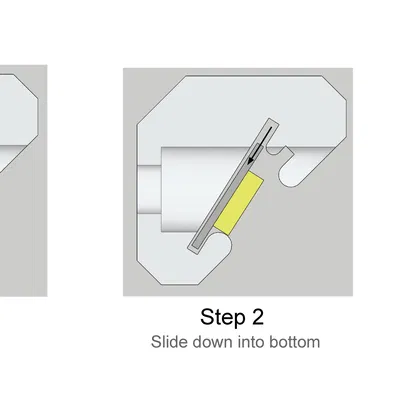 Step 2
Slide down into bottom