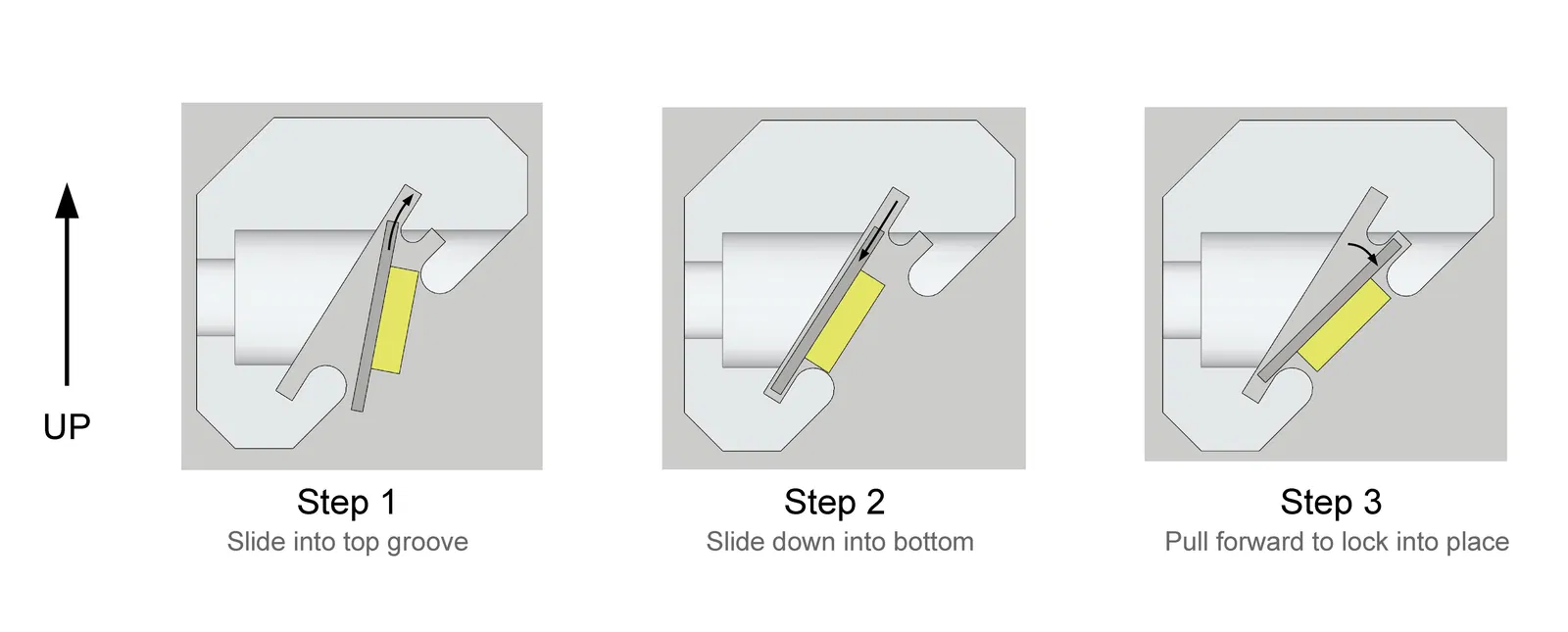 UP

Step 1
Slide into top groove

Step 2
Slide down into bottom

Step 3
Pull forward to lock into place