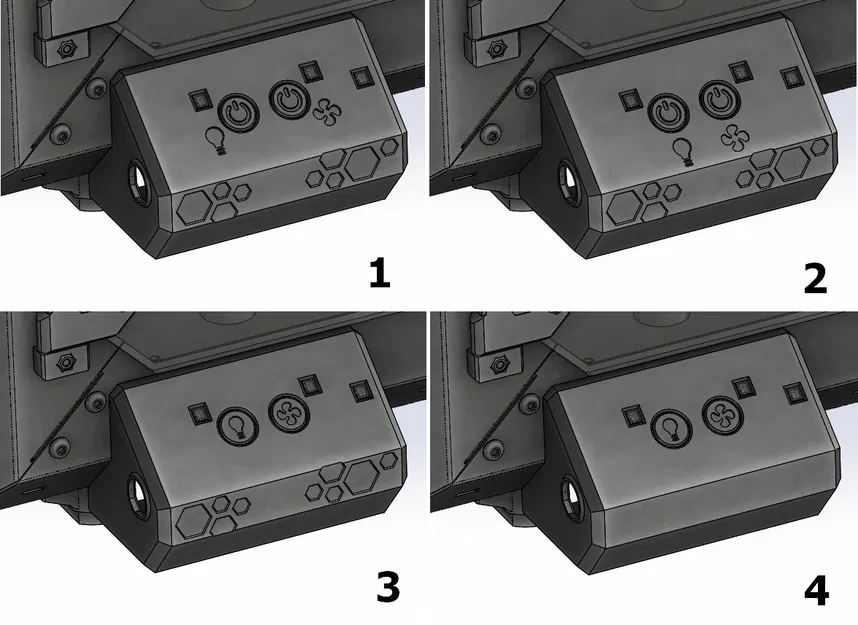 1

2

3

4