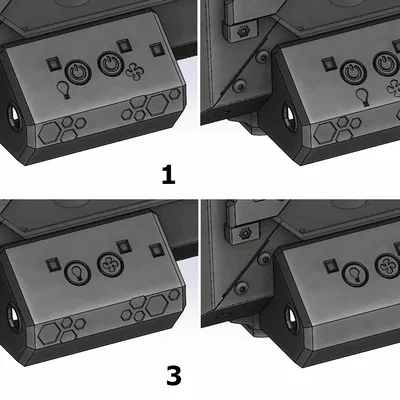 1

3