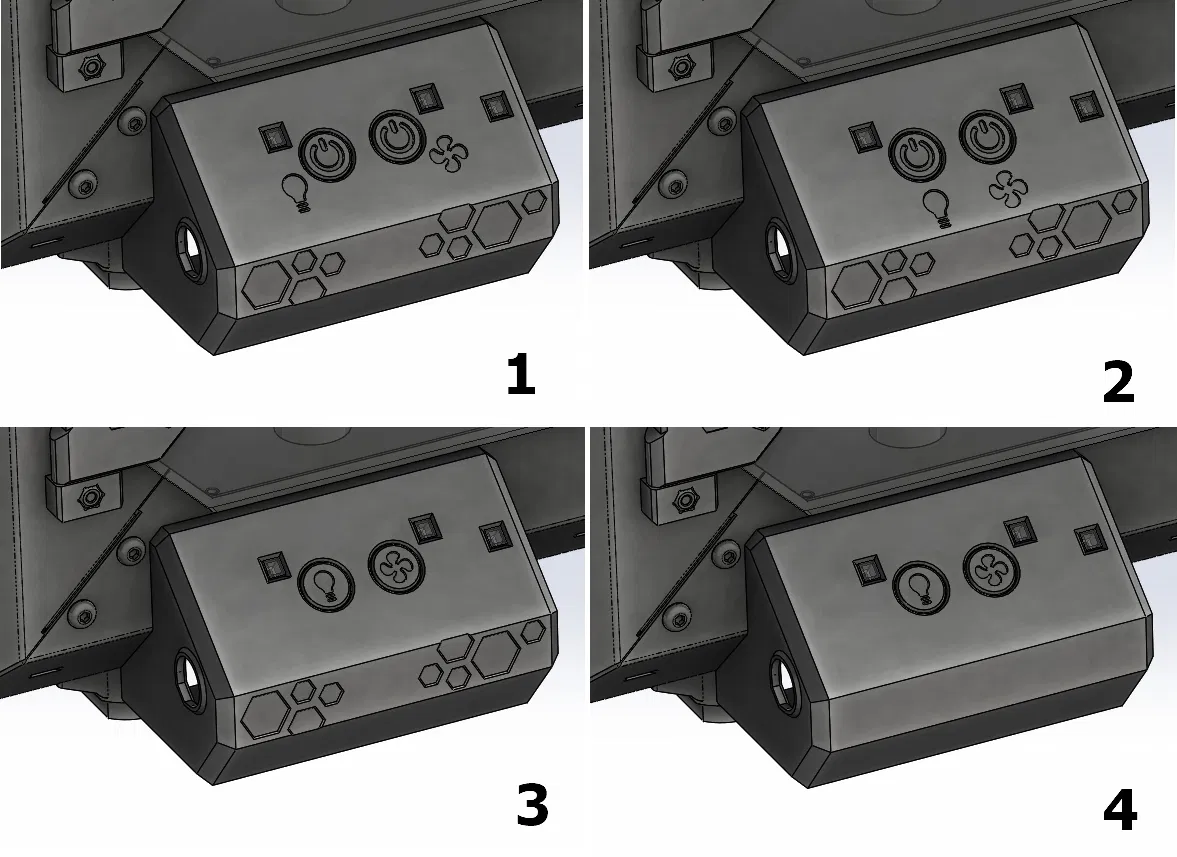 1

2

3

4