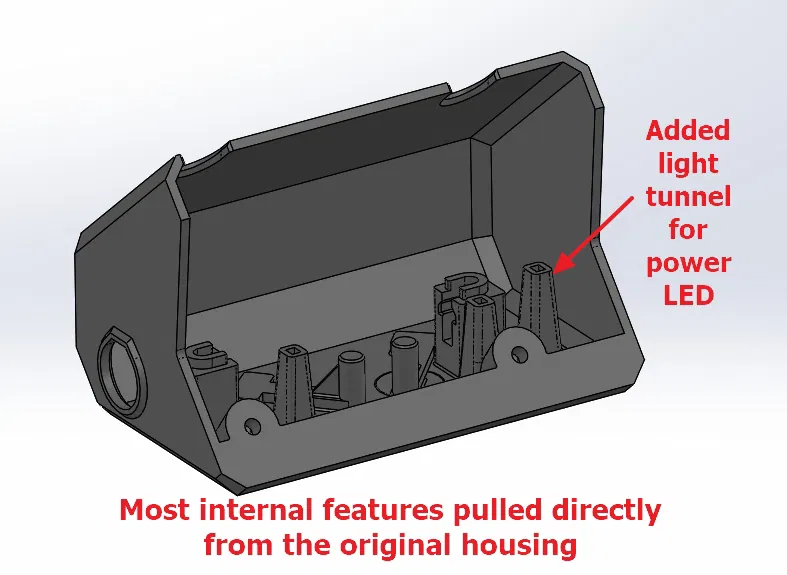 Added light tunnel for power LED

Most internal features pulled directly from the original housing