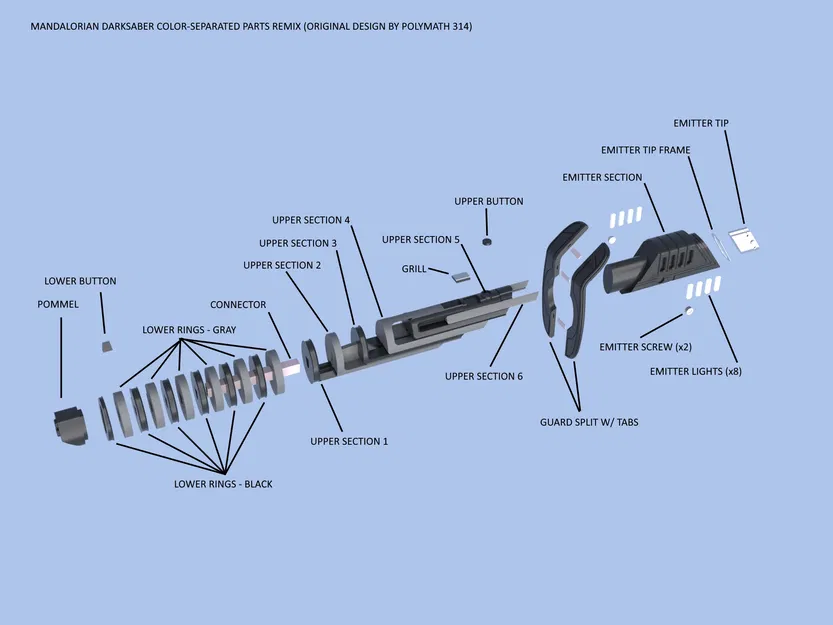 MANDALORIAN DARKSABER COLOR-SEPARATED PARTS REMIX (ORIGINAL DESIGN BY POLYMATH 314)

EMITTER TIP

EMITTER TIP FRAME

EMITTER SECTION

UPPER BUTTON

UPPER SECTION 4

UPPER SECTION 3

UPPER SECTION 5

UPPER SECTION 2

GRILL

LOWER BUTTON

POMMEL

CONNECTOR

LOWER RINGS - GRAY

EMITTER SCREW (x2)

EMITTER LIGHTS (x8)

UPPER SECTION 6

GUARD SPLIT W/ TABS

UPPER SECTION 1

LOWER RINGS - BLACK