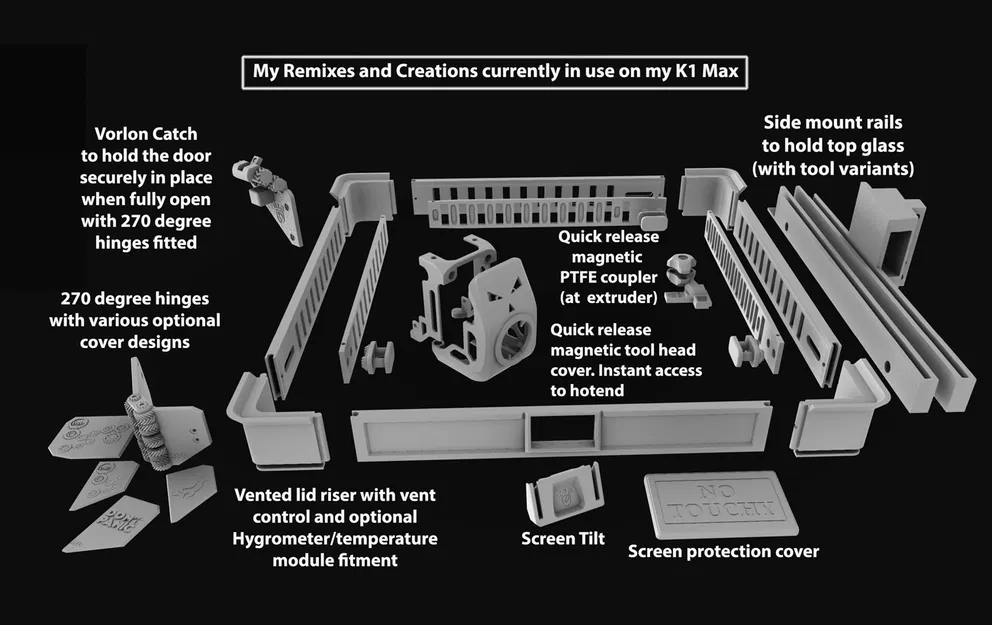 My Remixes and Creations currently in use on my K1 Max

Vorlon Catch to hold the door securely in place when fully open with 270 degree hinges fitted

Side mount rails to hold top glass (with tool variants)

Quick release magnetic PTFE coupler (at extruder)

270 degree hinges with various optional cover designs

Quick release magnetic tool head cover. Instant access to hotend

Vented lid riser with vent control and optional Hygrometer/temperature module fitment

Screen Tilt

NO TOUCHY

Screen protection cover