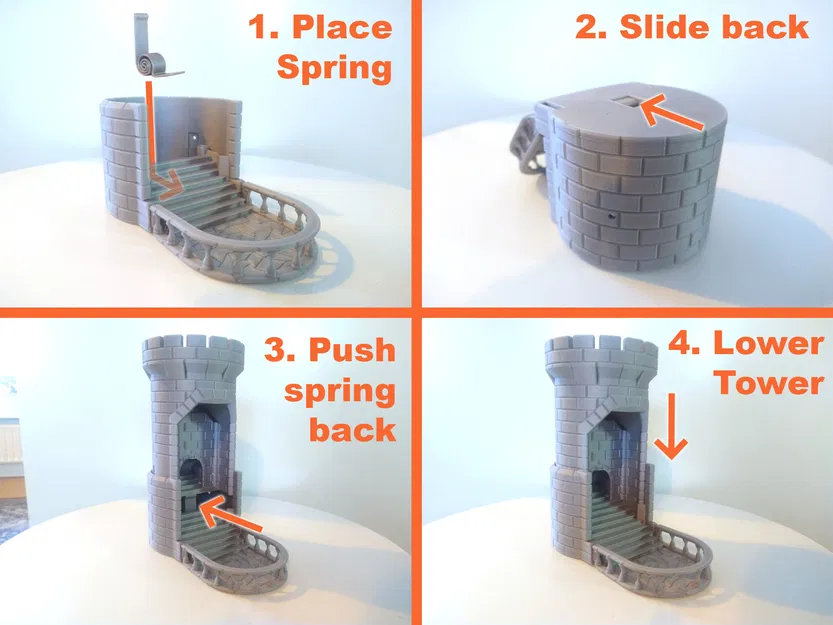 1. Place Spring

2. Slide back

3. Push spring back

4. Lower Tower