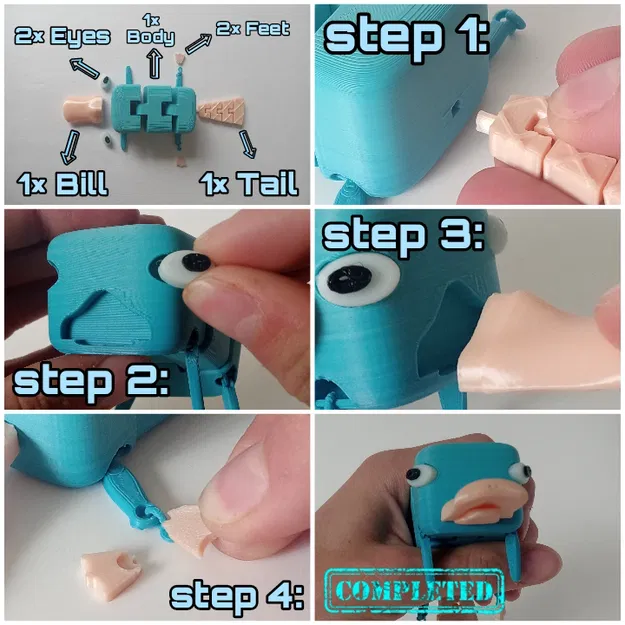 2x Eyes
1x Body
2x Feet
1x Bill
1x Tail

step 1:

step 2:

step 3:

step 4:

COMPLETED