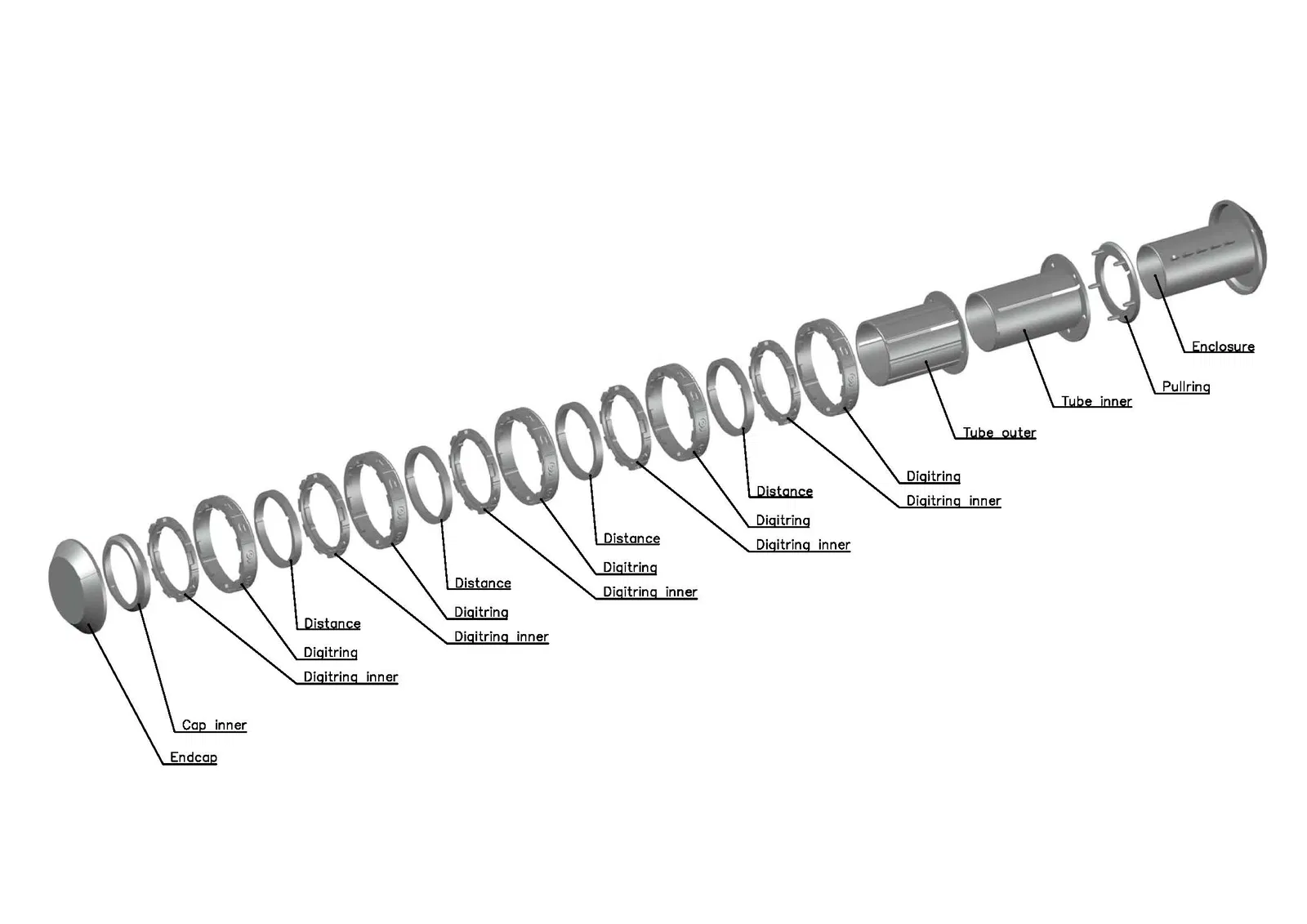 Enclosure
Pullring
Tube inner
Tube outer
Digitring
Digitring inner
Distance
Digitring
Digitring inner
Distance
Digitring
Digitring inner
Distance
Digitring
Digitring inner
Distance
Digitring
Digitring inner
Cap inner
Endcap