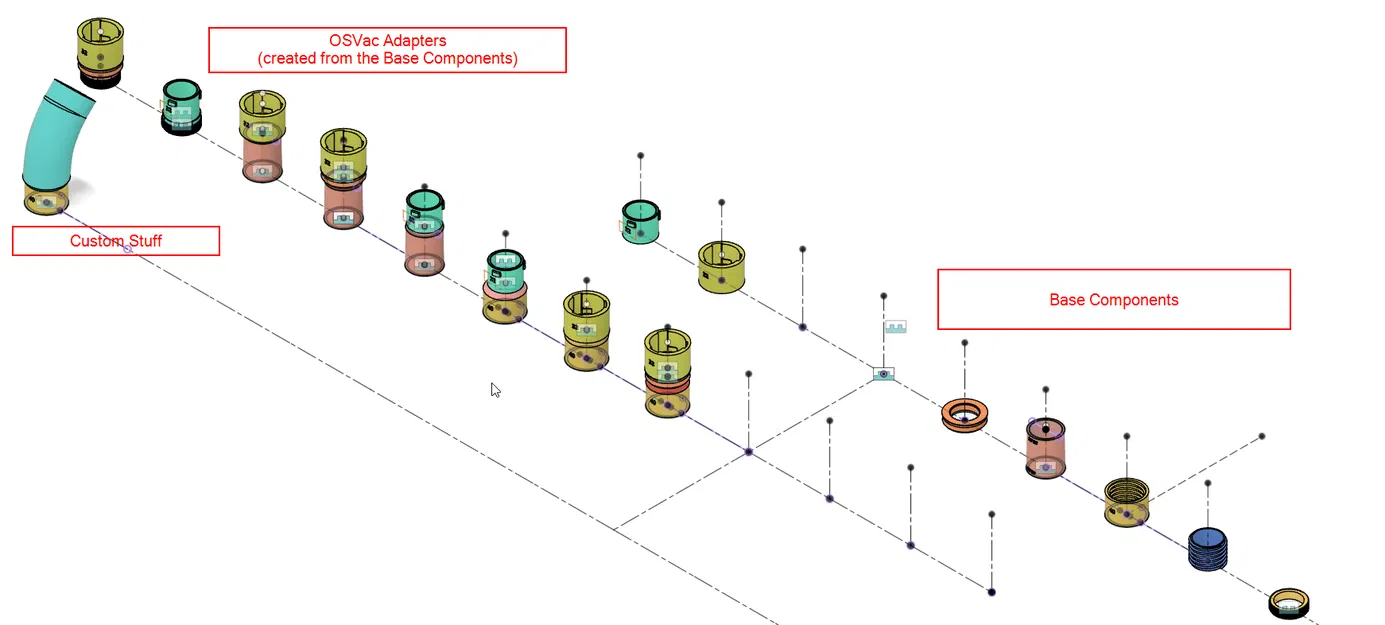 OSVac Adapters
(created from the Base Components)

Custom Stuff

Base Components